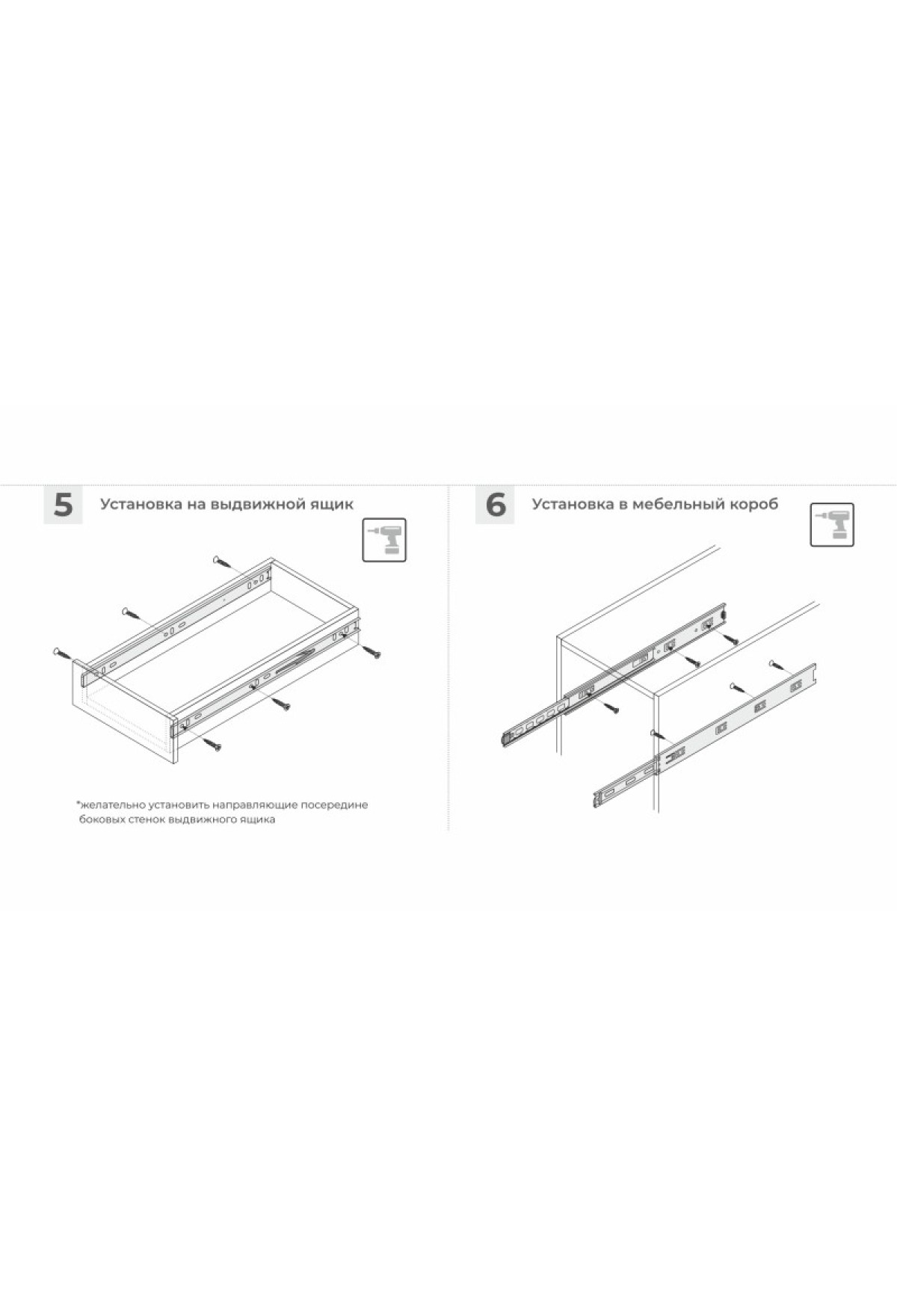 5 Установка на выдвижной ящик

*желательно установить направляющие посередине боковых стенок выдвижного ящика

6 Установка в мебельный короб