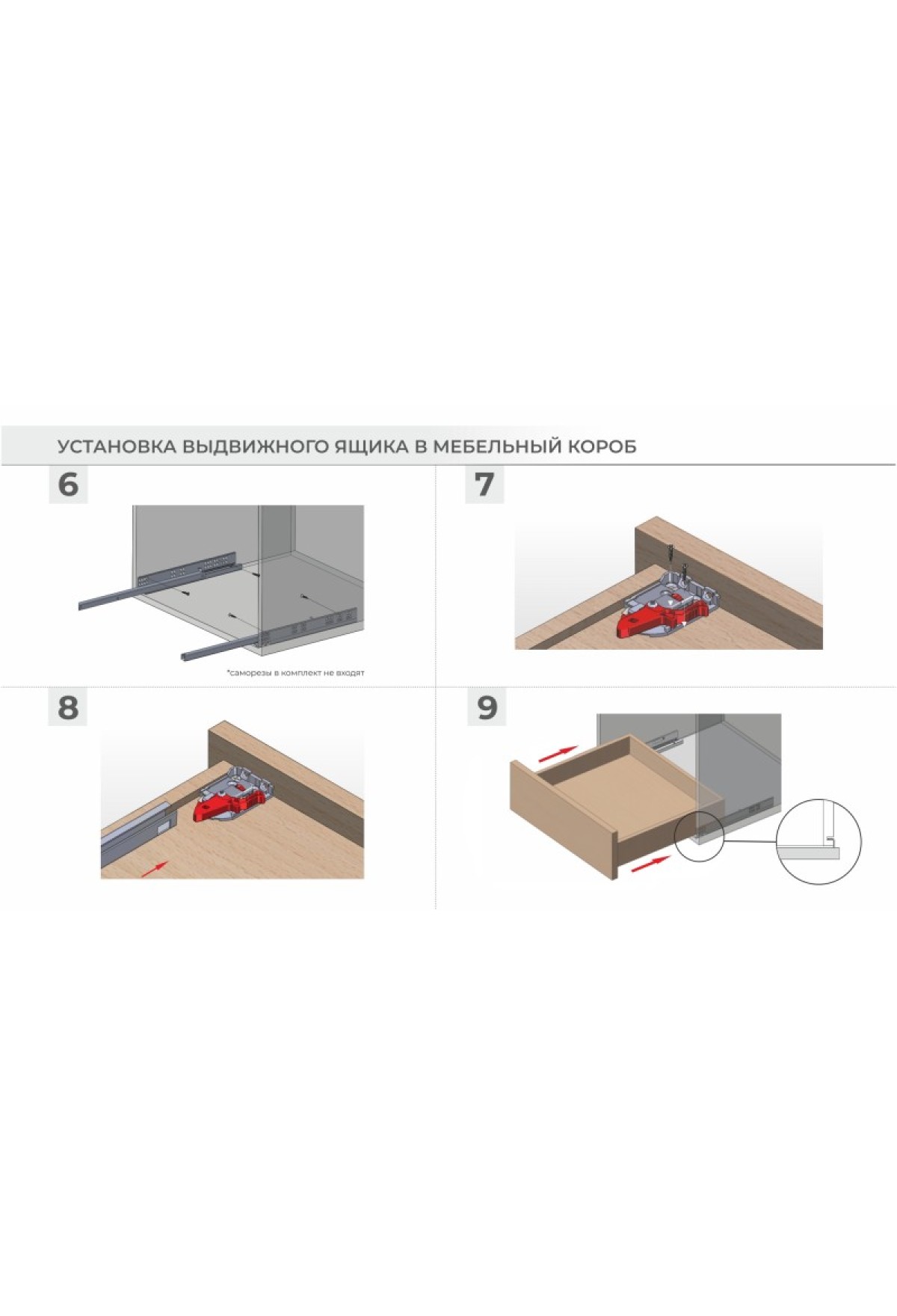 УСТАНОВКА ВЫДВИЖНОГО ЯЩИКА В МЕБЕЛЬНЫЙ КОРОБ

6

*саморезы в комплект не входят

7

8

9