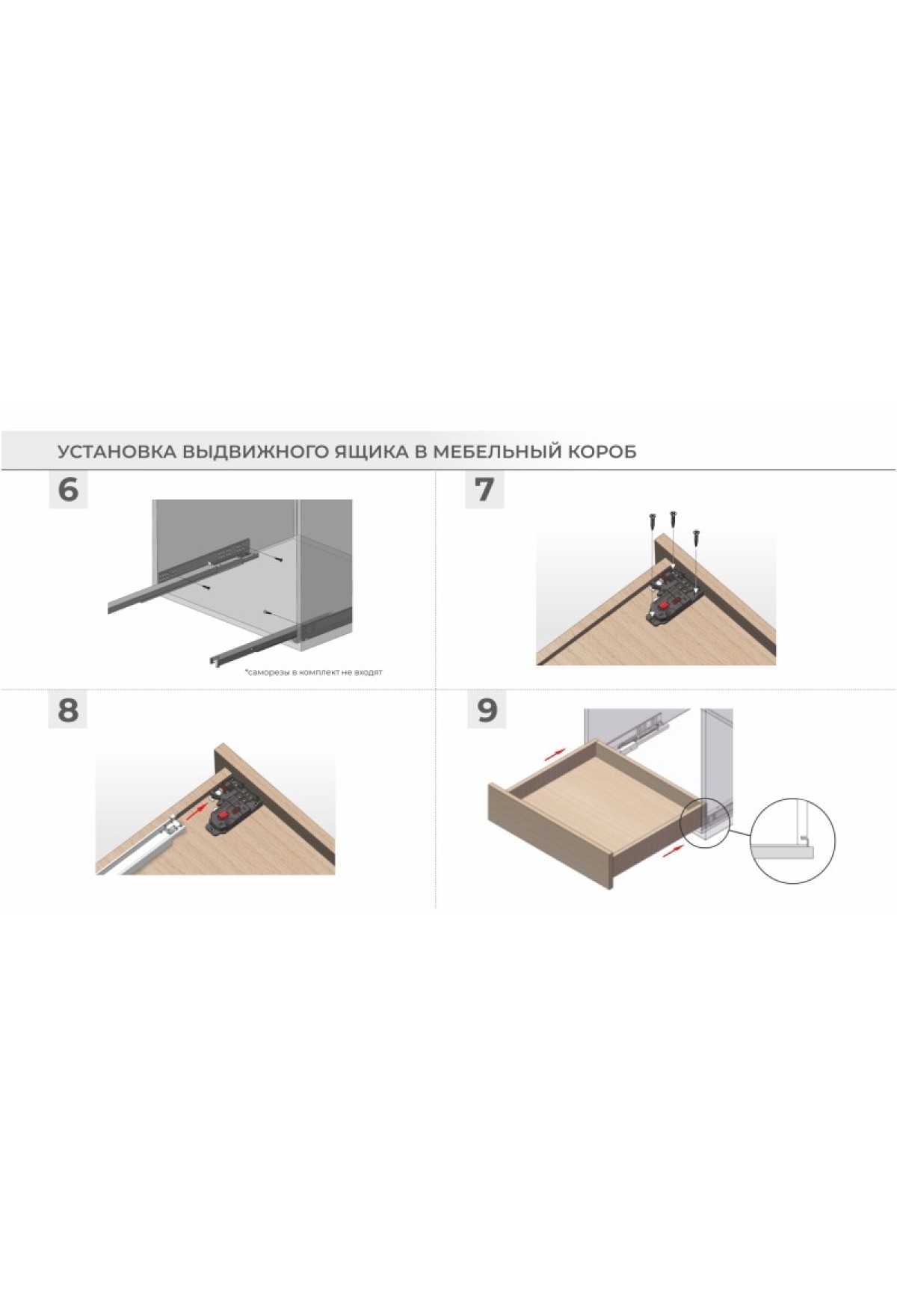 УСТАНОВКА ВЫДВИЖНОГО ЯЩИКА В МЕБЕЛЬНЫЙ КОРОБ

6

*саморезы в комплект не входят

7

8

9