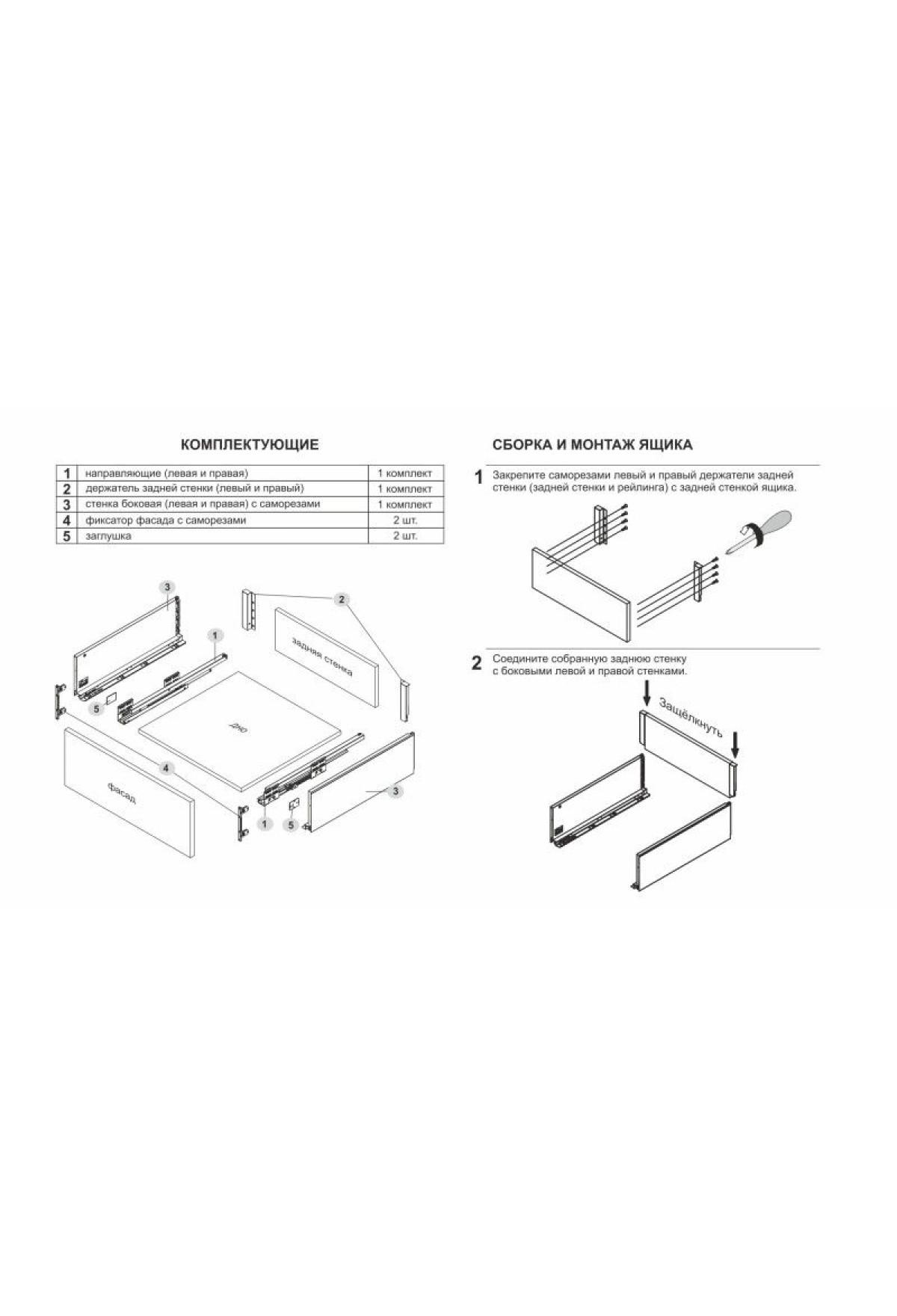 КОМПЛЕКТУЮЩИЕ

| 1 | направляющие (левая и правая) | 1 комплект |
|---|---|---|
| 2 | держатель задней стенки (левый и правый) | 1 комплект |
| 3 | стенка боковая (левая и правая) с саморезами | 1 комплект |
| 4 | фиксатор фасада с саморезами | 2 шт. |
| 5 | заглушка | 2 шт. |

3
2
1
задняя стенка
5
дно
4
фасад
3
1
5

СБОРКА И МОНТАЖ ЯЩИКА

1 Закрепите саморезами левый и правый держатели задней стенки (задней стенки и рейлинга) с задней стенкой ящика.

2 Соедините собранную заднюю стенку с боковыми левой и правой стенками.

Защёлкнуть