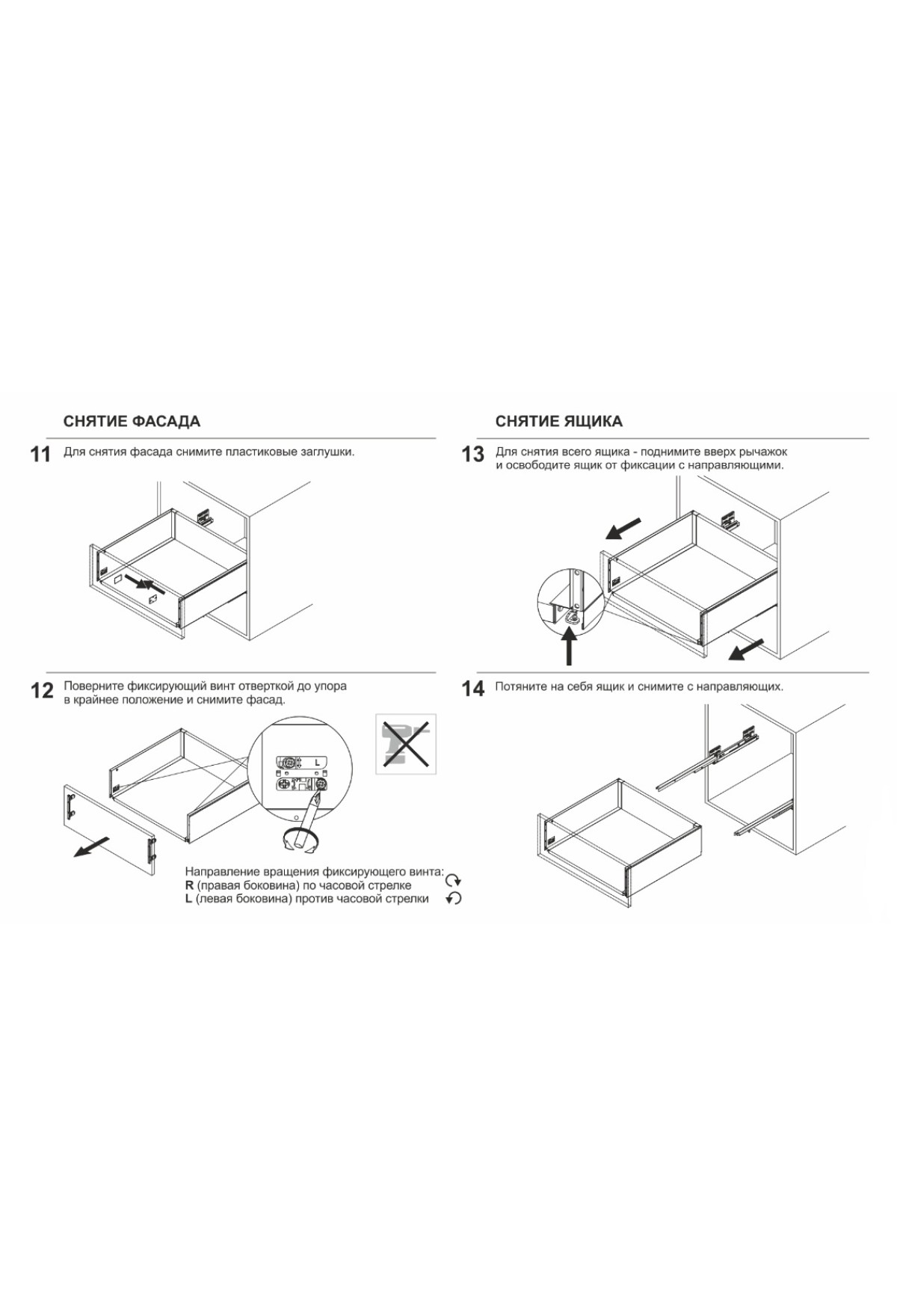 СНЯТИЕ ФАСАДА

11 Для снятия фасада снимите пластиковые заглушки.

12 Поверните фиксирующий винт отверткой до упора в крайнее положение и снимите фасад.

L

Направление вращения фиксирующего винта:
R (правая боковина) по часовой стрелке
L (левая боковина) против часовой стрелки

СНЯТИЕ ЯЩИКА

13 Для снятия всего ящика - поднимите вверх рычажок и освободите ящик от фиксации с направляющими.

14 Потяните на себя ящик и снимите с направляющих.