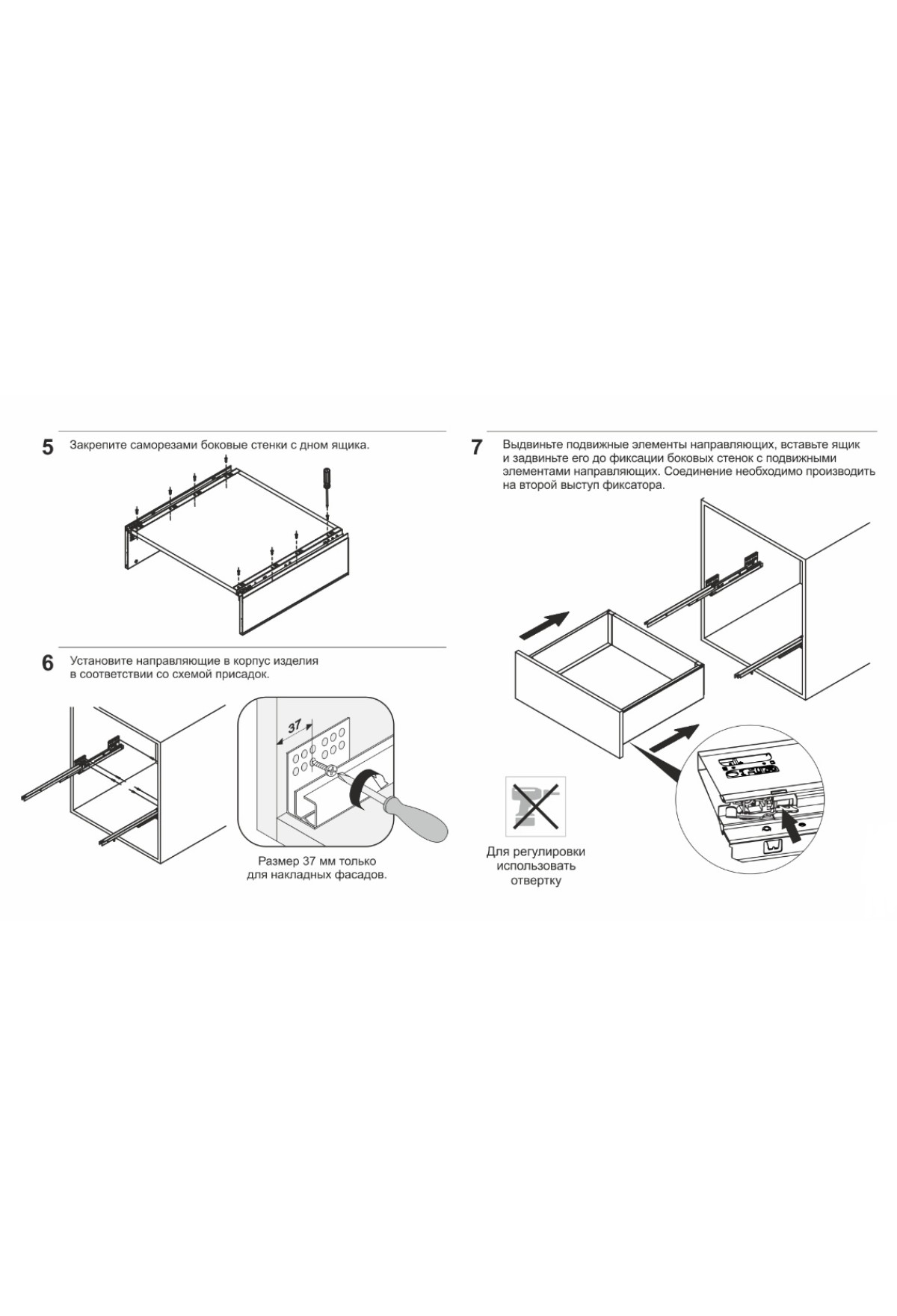 5 Закрепите саморезами боковые стенки с дном ящика.

6 Установите направляющие в корпус изделия в соответствии со схемой присадок.

37

Размер 37 мм только для накладных фасадов.

7 Выдвиньте подвижные элементы направляющих, вставьте ящик и задвиньте его до фиксации боковых стенок с подвижными элементами направляющих. Соединение необходимо производить на второй выступ фиксатора.

Для регулировки использовать отвертку