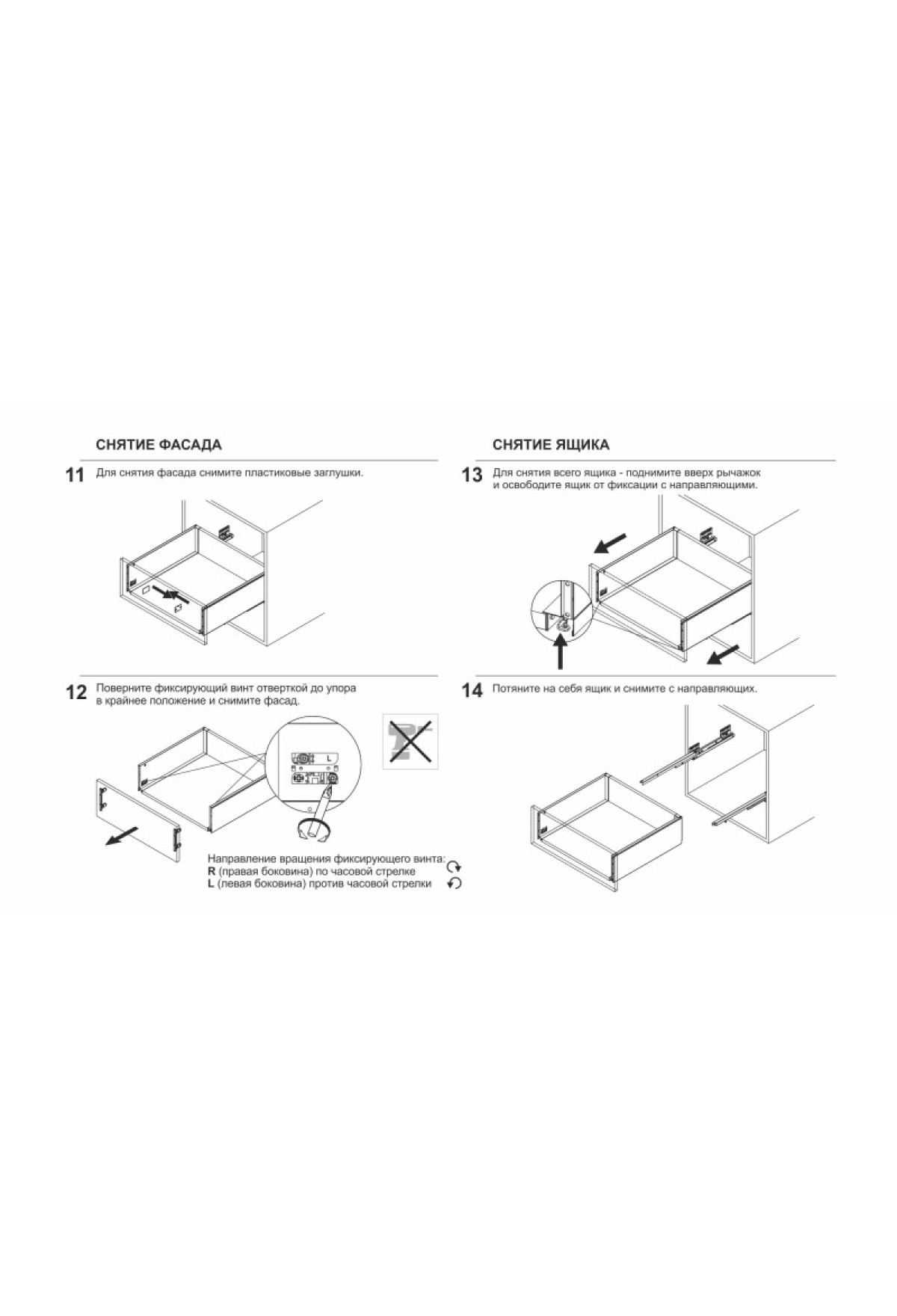 СНЯТИЕ ФАСАДА

11 Для снятия фасада снимите пластиковые заглушки.

12 Поверните фиксирующий винт отверткой до упора в крайнее положение и снимите фасад.

L

Направление вращения фиксирующего винта:
R (правая боковина) по часовой стрелке
L (левая боковина) против часовой стрелки

СНЯТИЕ ЯЩИКА

13 Для снятия всего ящика - поднимите вверх рычажок и освободите ящик от фиксации с направляющими.

14 Потяните на себя ящик и снимите с направляющих.