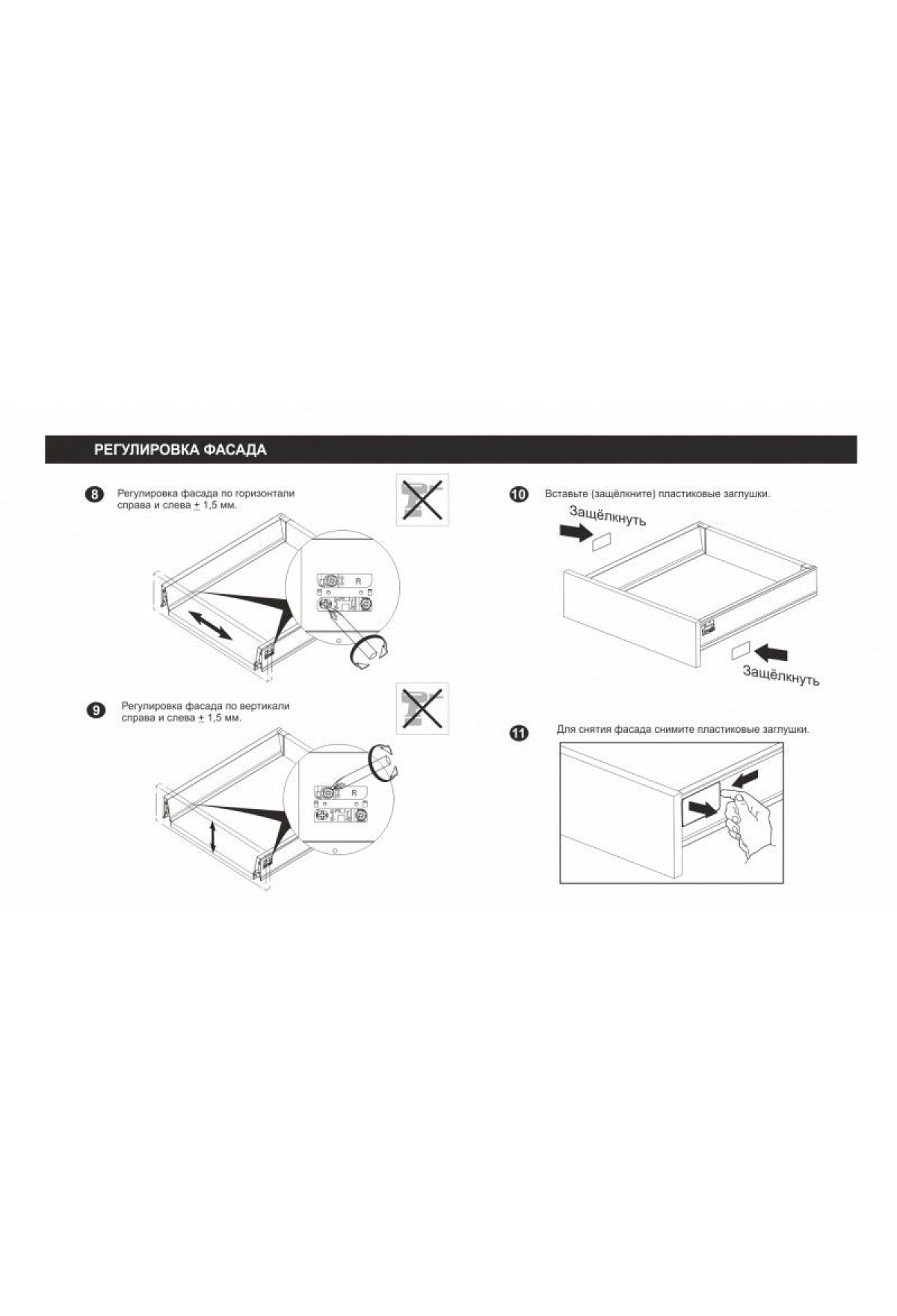 РЕГУЛИРОВКА ФАСАДА

8 Регулировка фасада по горизонтали справа и слева ± 1,5 мм.

R

9 Регулировка фасада по вертикали справа и слева ± 1,5 мм.

R

10 Вставьте (защёлкните) пластиковые заглушки.

Защёлкнуть

Защёлкнуть

11 Для снятия фасада снимите пластиковые заглушки.