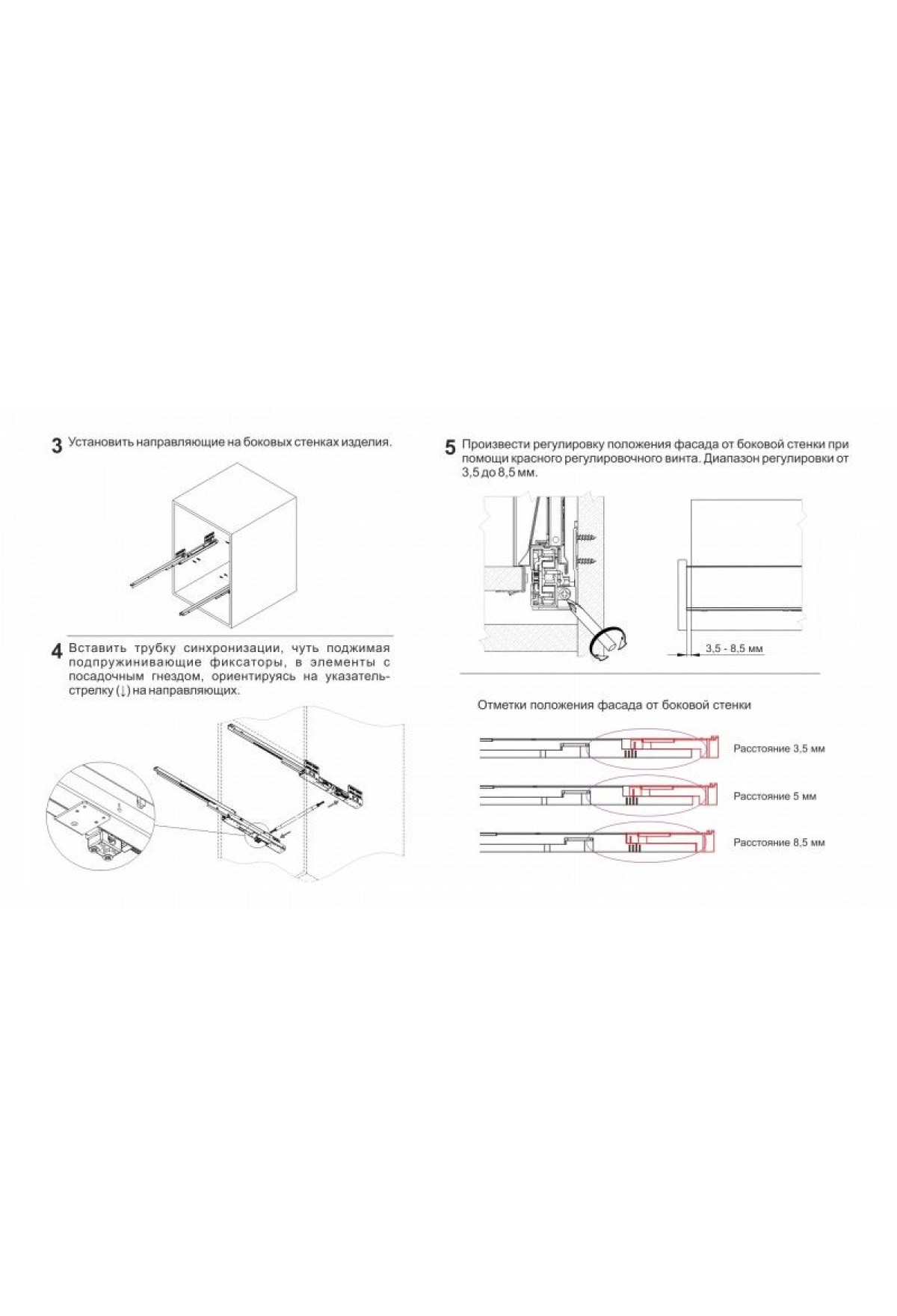 3 Установить направляющие на боковых стенках изделия.

4 Вставить трубку синхронизации, чуть поджимая подпружинивающие фиксаторы, в элементы с посадочным гнездом, ориентируясь на указатель-стрелку (↓) на направляющих.

5 Произвести регулировку положения фасада от боковой стенки при помощи красного регулировочного винта. Диапазон регулировки от 3,5 до 8,5 мм.

3,5 - 8,5 мм

Отметки положения фасада от боковой стенки

Расстояние 3,5 мм

Расстояние 5 мм

Расстояние 8,5 мм