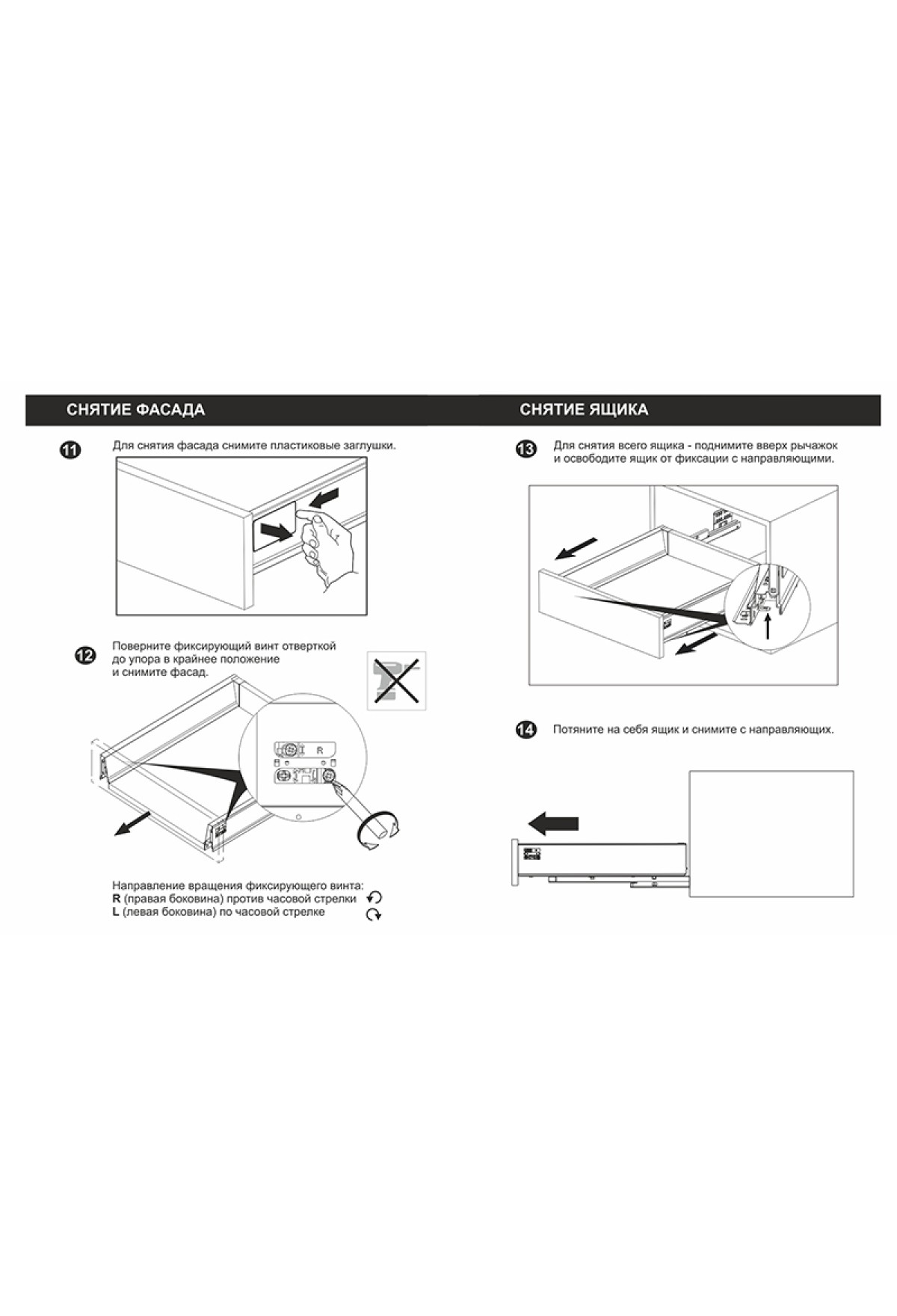 СНЯТИЕ ФАСАДА

11 Для снятия фасада снимите пластиковые заглушки.

12 Поверните фиксирующий винт отверткой до упора в крайнее положение и снимите фасад.

R

Направление вращения фиксирующего винта:
R (правая боковина) против часовой стрелки
L (левая боковина) по часовой стрелке

СНЯТИЕ ЯЩИКА

13 Для снятия всего ящика - поднимите вверх рычажок и освободите ящик от фиксации с направляющими.

14 Потяните на себя ящик и снимите с направляющих.