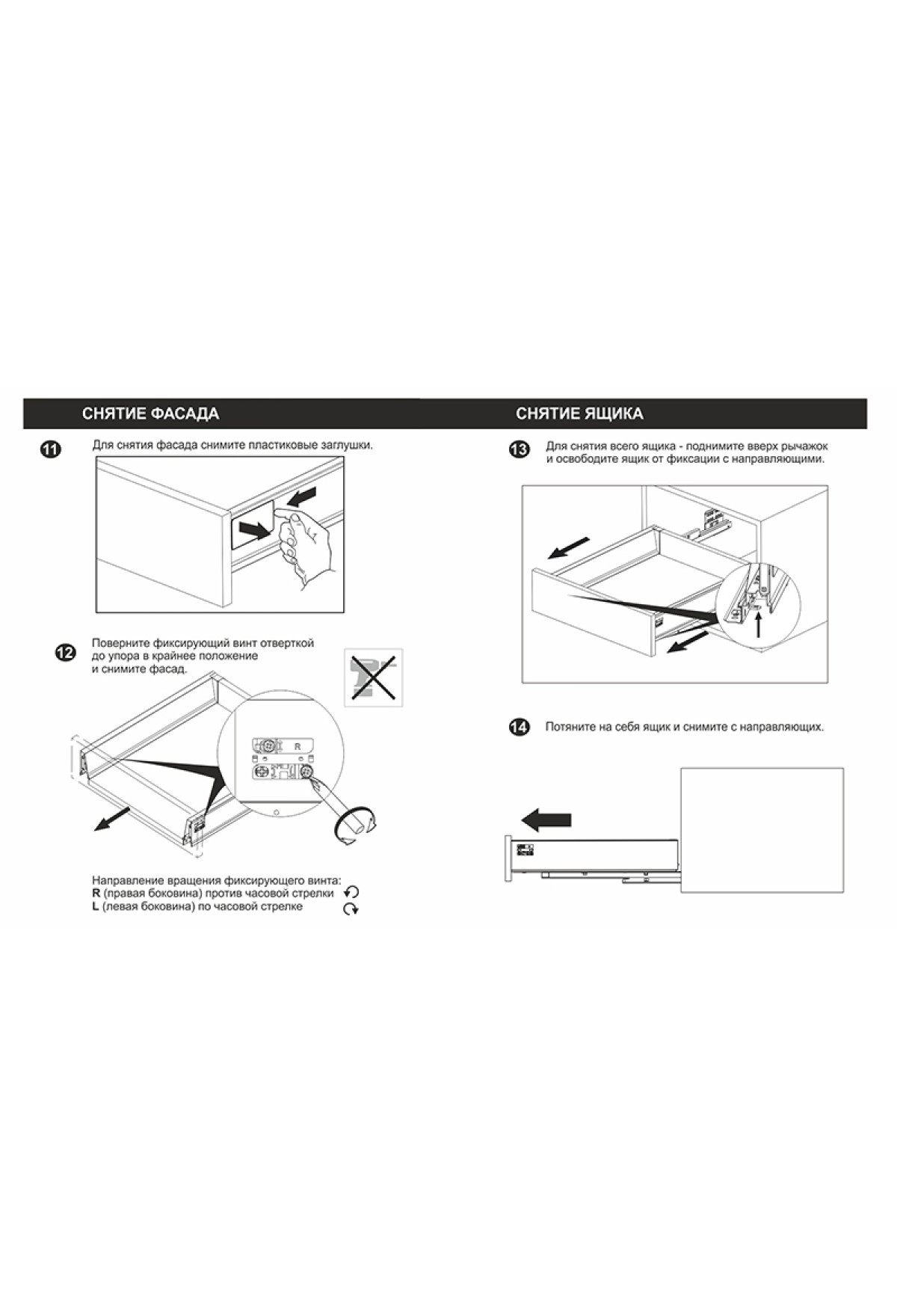 СНЯТИЕ ФАСАДА

11 Для снятия фасада снимите пластиковые заглушки.

12 Поверните фиксирующий винт отверткой до упора в крайнее положение и снимите фасад.

R

Направление вращения фиксирующего винта:
R (правая боковина) против часовой стрелки
L (левая боковина) по часовой стрелке

СНЯТИЕ ЯЩИКА

13 Для снятия всего ящика - поднимите вверх рычажок и освободите ящик от фиксации с направляющими.

14 Потяните на себя ящик и снимите с направляющих.