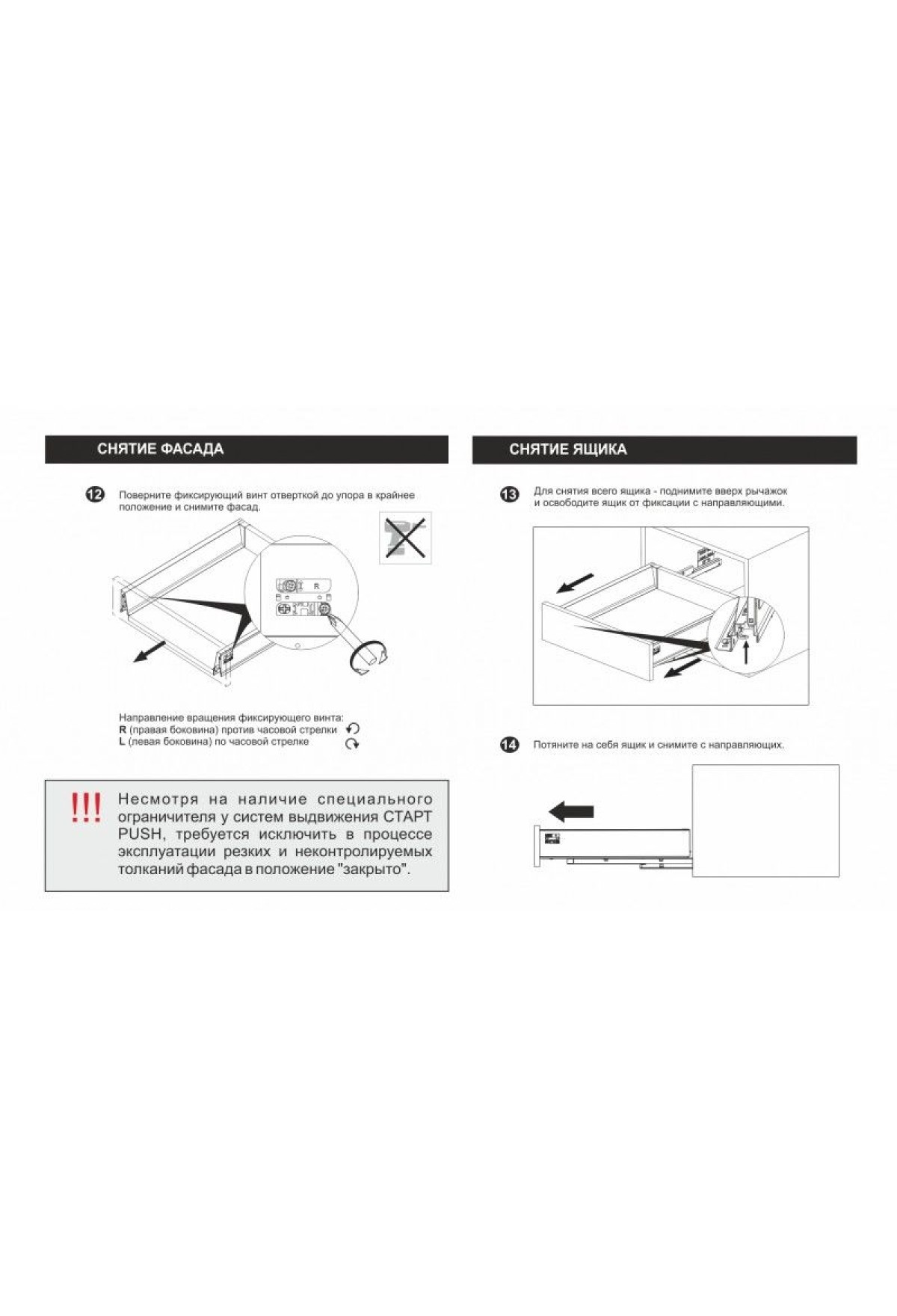 СНЯТИЕ ФАСАДА

12 Поверните фиксирующий винт отверткой до упора в крайнее положение и снимите фасад.

R

Направление вращения фиксирующего винта:
R (правая боковина) против часовой стрелки
L (левая боковина) по часовой стрелке

!!! Несмотря на наличие специального ограничителя у систем выдвижения СТАРТ PUSH, требуется исключить в процессе эксплуатации резких и неконтролируемых толканий фасада в положение "закрыто".

СНЯТИЕ ЯЩИКА

13 Для снятия всего ящика - поднимите вверх рычажок и освободите ящик от фиксации с направляющими.

14 Потяните на себя ящик и снимите с направляющих.