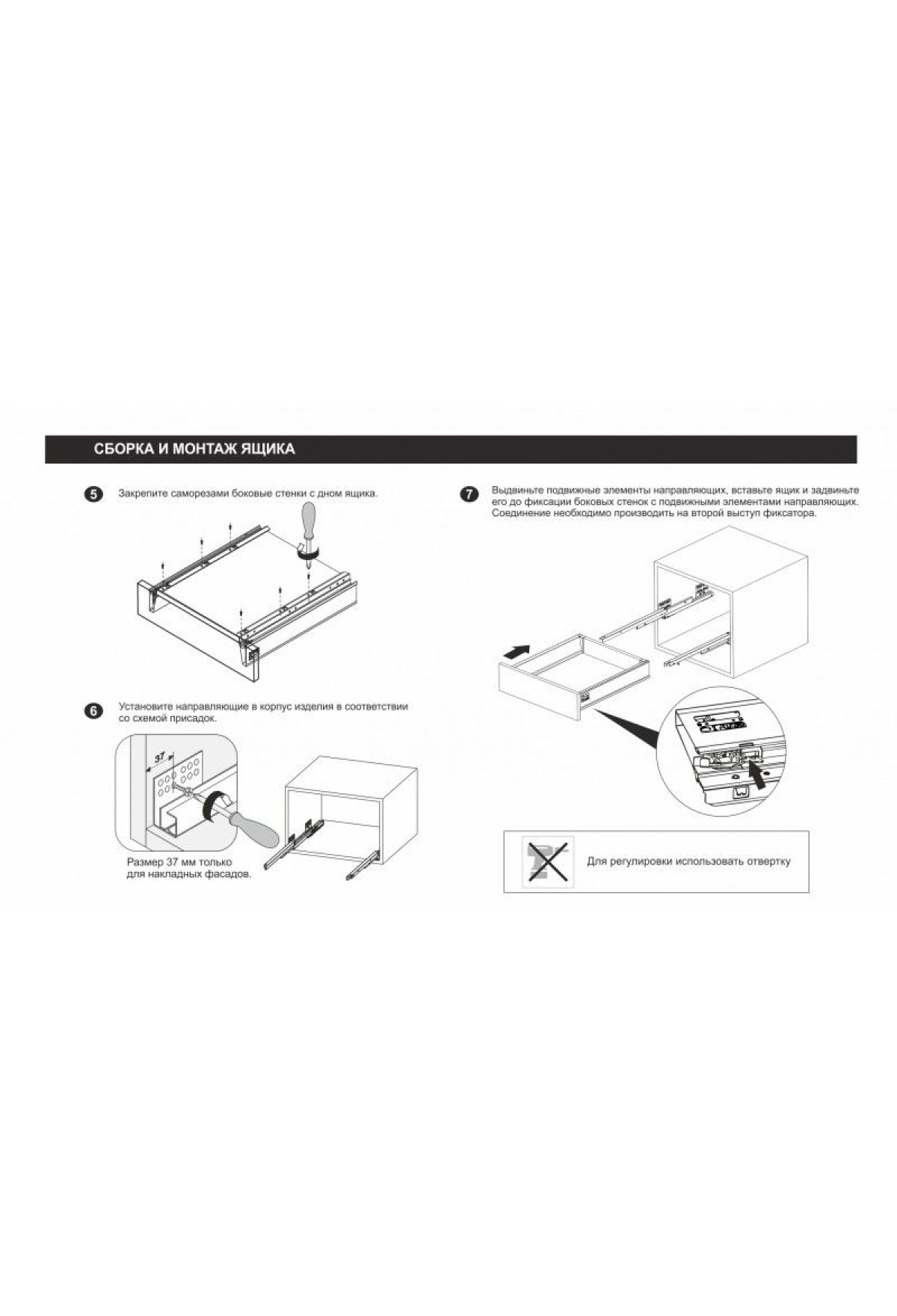 СБОРКА И МОНТАЖ ЯЩИКА

5 Закрепите саморезами боковые стенки с дном ящика.

6 Установите направляющие в корпус изделия в соответствии со схемой присадок.

37

Размер 37 мм только для накладных фасадов.

7 Выдвиньте подвижные элементы направляющих, вставьте ящик и задвиньте его до фиксации боковых стенок с подвижными элементами направляющих. Соединение необходимо производить на второй выступ фиксатора.

Для регулировки использовать отвертку