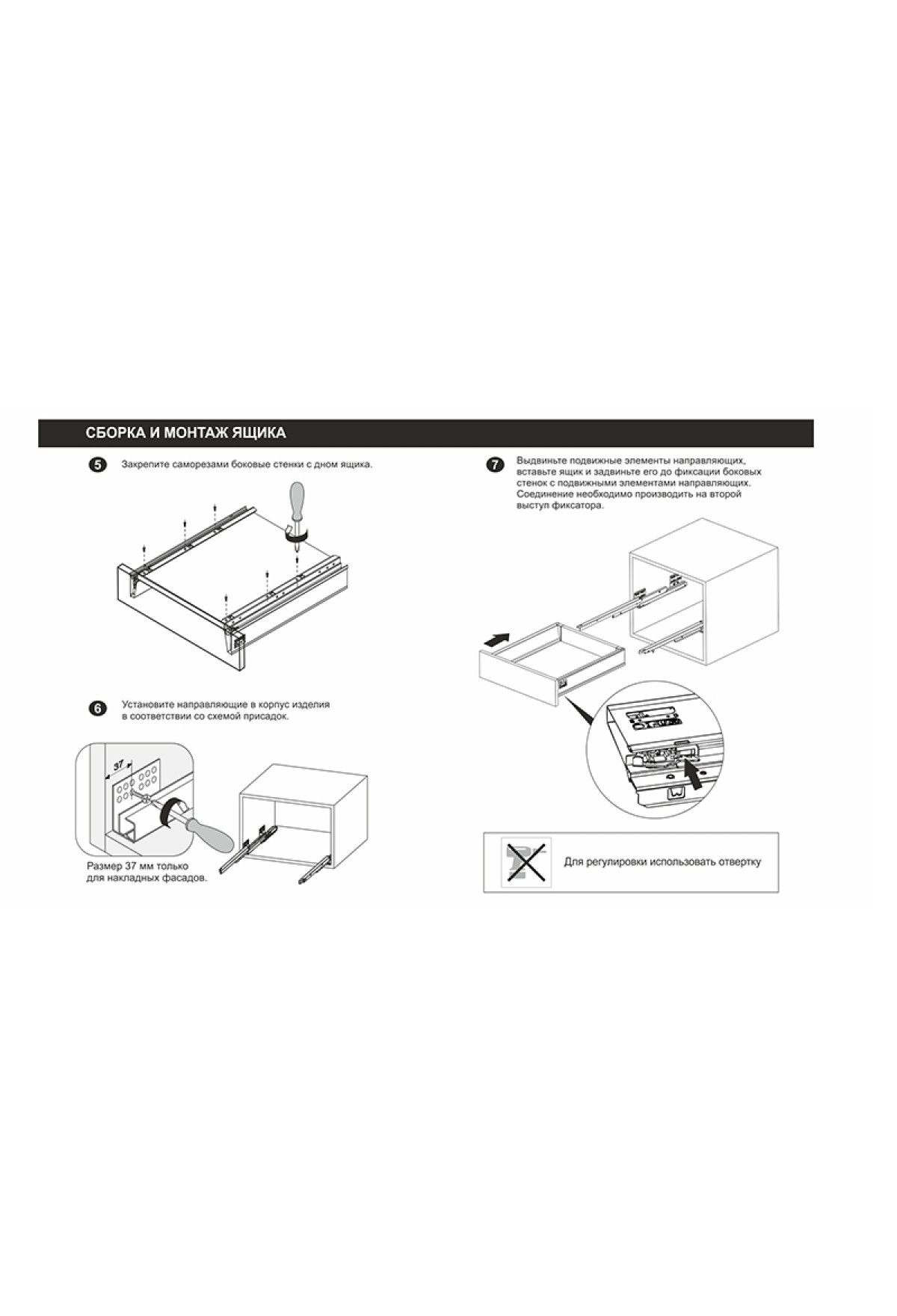 СБОРКА И МОНТАЖ ЯЩИКА

5 Закрепите саморезами боковые стенки с дном ящика.

6 Установите направляющие в корпус изделия в соответствии со схемой присадок.

37

Размер 37 мм только для накладных фасадов.

7 Выдвиньте подвижные элементы направляющих, вставьте ящик и задвиньте его до фиксации боковых стенок с подвижными элементами направляющих. Соединение необходимо производить на второй выступ фиксатора.

Для регулировки использовать отвертку