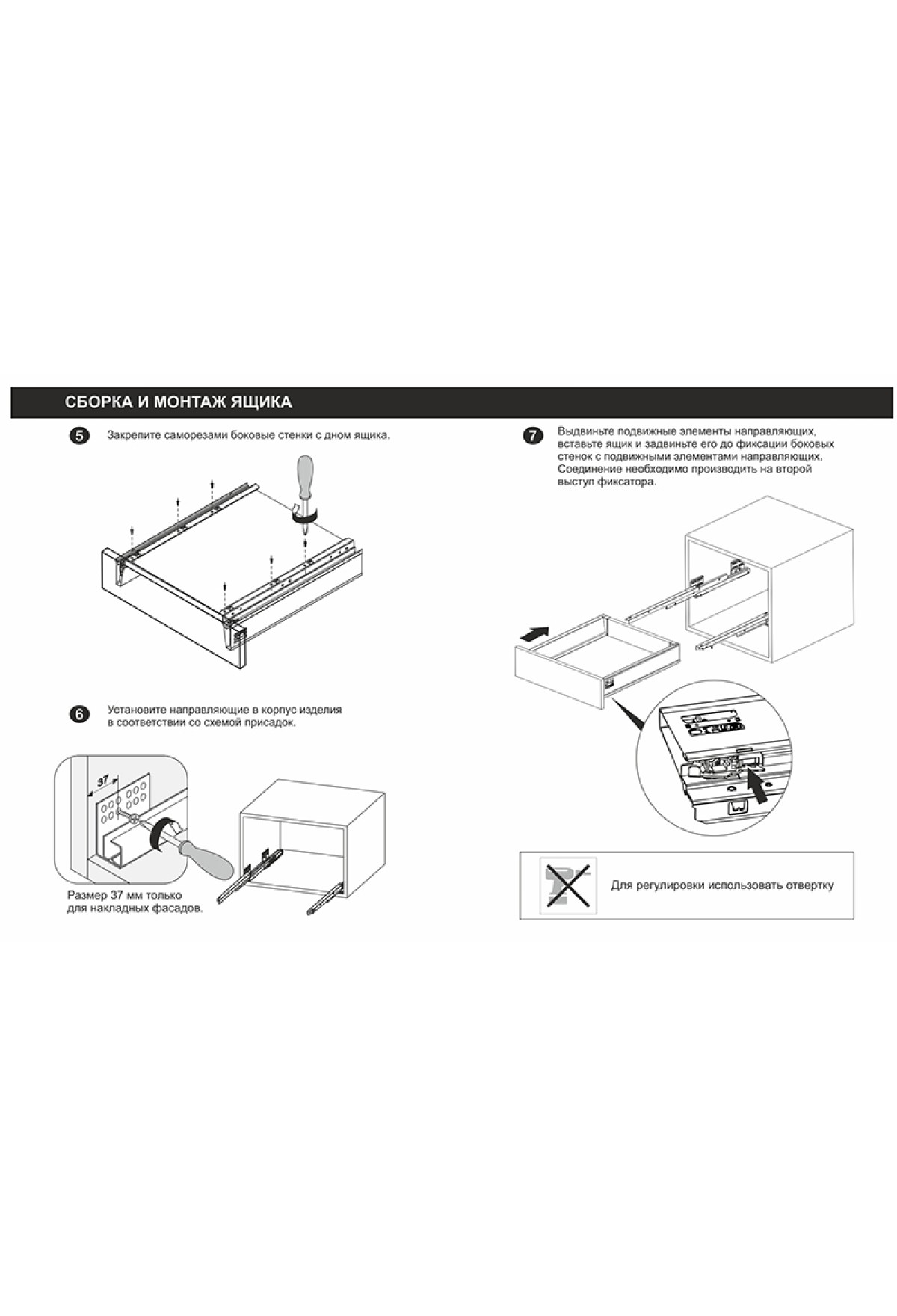 СБОРКА И МОНТАЖ ЯЩИКА

5 Закрепите саморезами боковые стенки с дном ящика.

6 Установите направляющие в корпус изделия в соответствии со схемой присадок.

37

Размер 37 мм только для накладных фасадов.

7 Выдвиньте подвижные элементы направляющих, вставьте ящик и задвиньте его до фиксации боковых стенок с подвижными элементами направляющих. Соединение необходимо производить на второй выступ фиксатора.

Для регулировки использовать отвертку