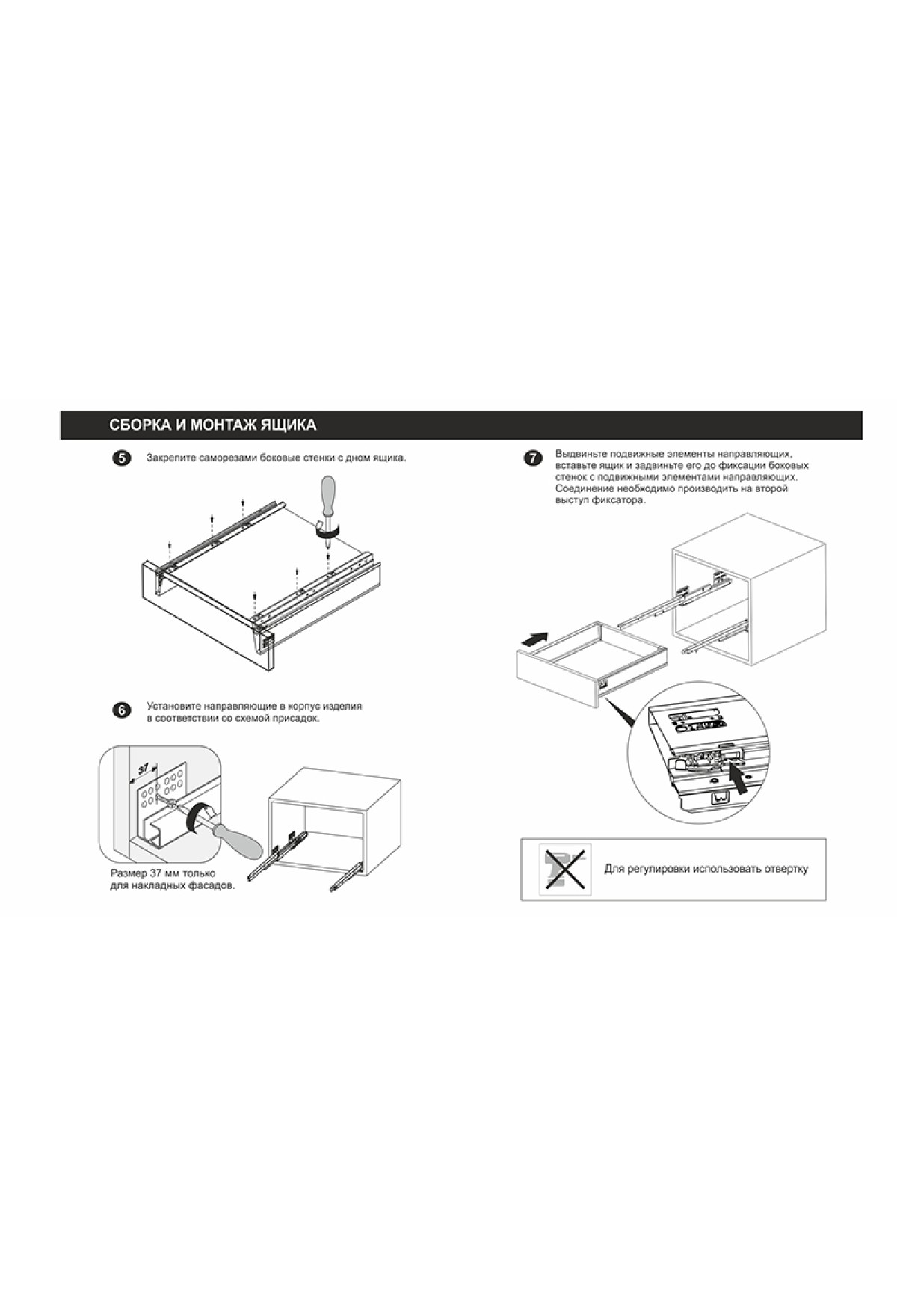 СБОРКА И МОНТАЖ ЯЩИКА

5 Закрепите саморезами боковые стенки с дном ящика.

6 Установите направляющие в корпус изделия в соответствии со схемой присадок.

37

Размер 37 мм только для накладных фасадов.

7 Выдвиньте подвижные элементы направляющих, вставьте ящик и задвиньте его до фиксации боковых стенок с подвижными элементами направляющих. Соединение необходимо производить на второй выступ фиксатора.

Для регулировки использовать отвертку