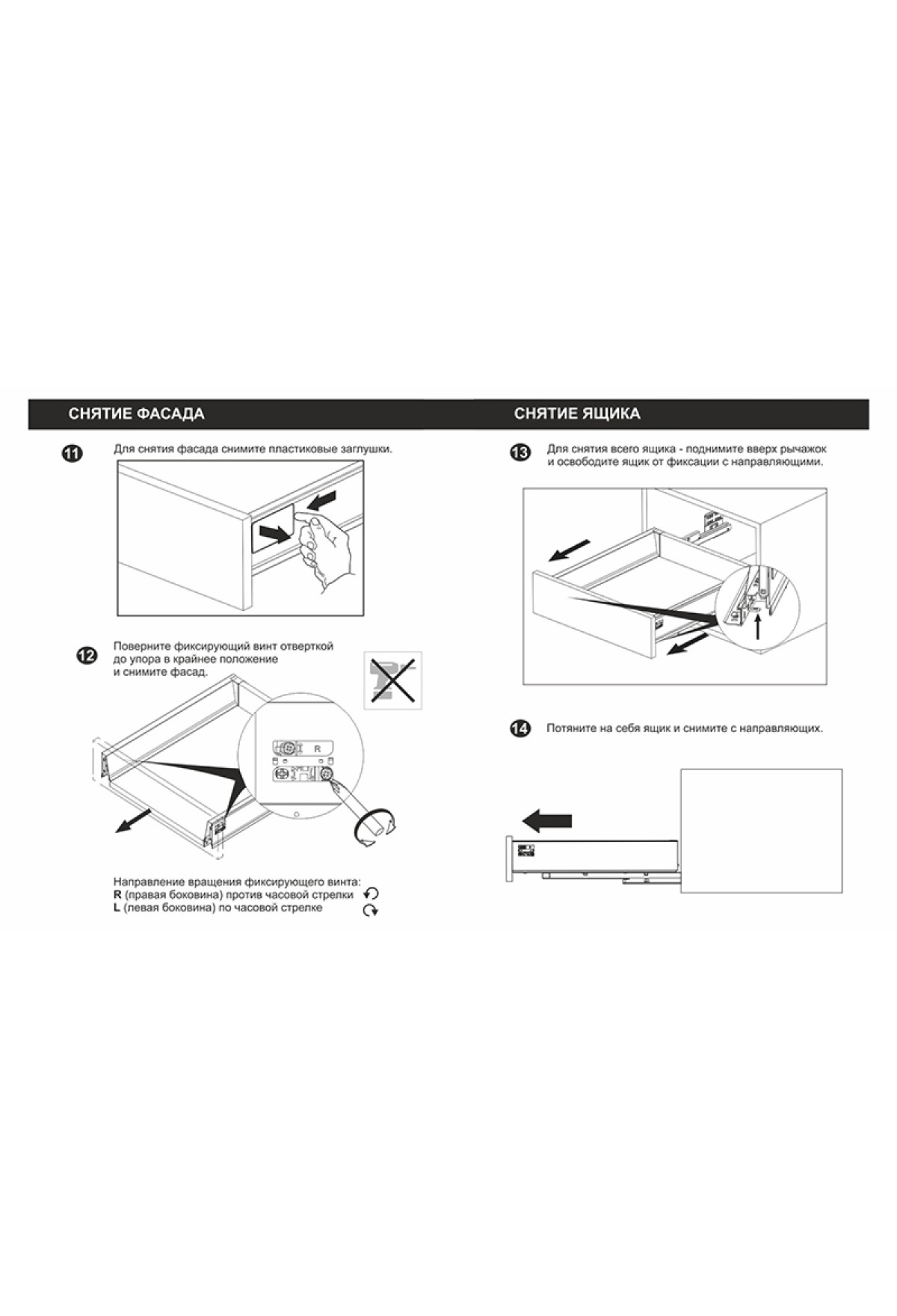 СНЯТИЕ ФАСАДА

11 Для снятия фасада снимите пластиковые заглушки.

12 Поверните фиксирующий винт отверткой до упора в крайнее положение и снимите фасад.

R

Направление вращения фиксирующего винта:
R (правая боковина) против часовой стрелки
L (левая боковина) по часовой стрелке

СНЯТИЕ ЯЩИКА

13 Для снятия всего ящика - поднимите вверх рычажок и освободите ящик от фиксации с направляющими.

14 Потяните на себя ящик и снимите с направляющих.