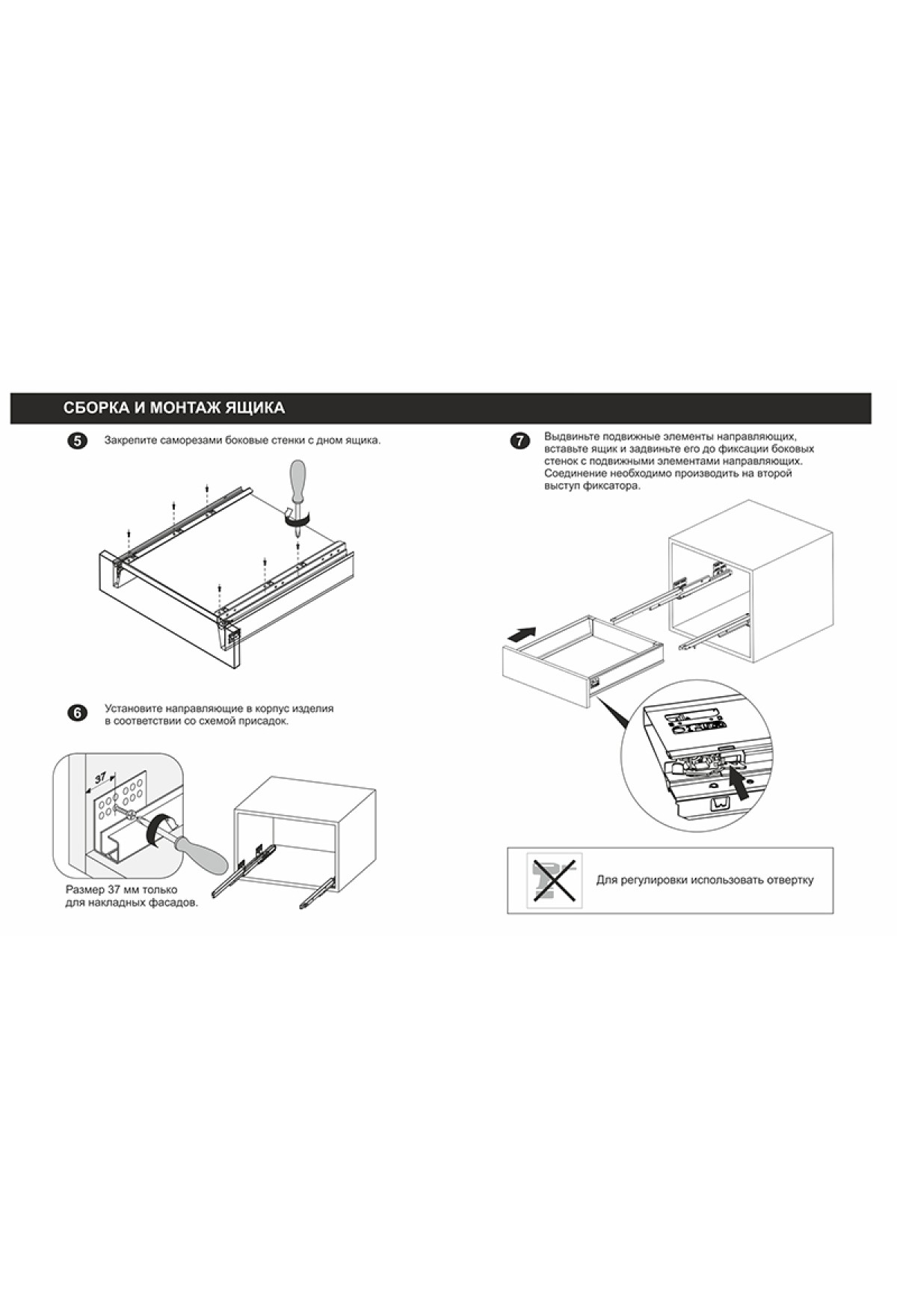 СБОРКА И МОНТАЖ ЯЩИКА

5 Закрепите саморезами боковые стенки с дном ящика.

6 Установите направляющие в корпус изделия в соответствии со схемой присадок.

37

Размер 37 мм только для накладных фасадов.

7 Выдвиньте подвижные элементы направляющих, вставьте ящик и задвиньте его до фиксации боковых стенок с подвижными элементами направляющих. Соединение необходимо производить на второй выступ фиксатора.

Для регулировки использовать отвертку