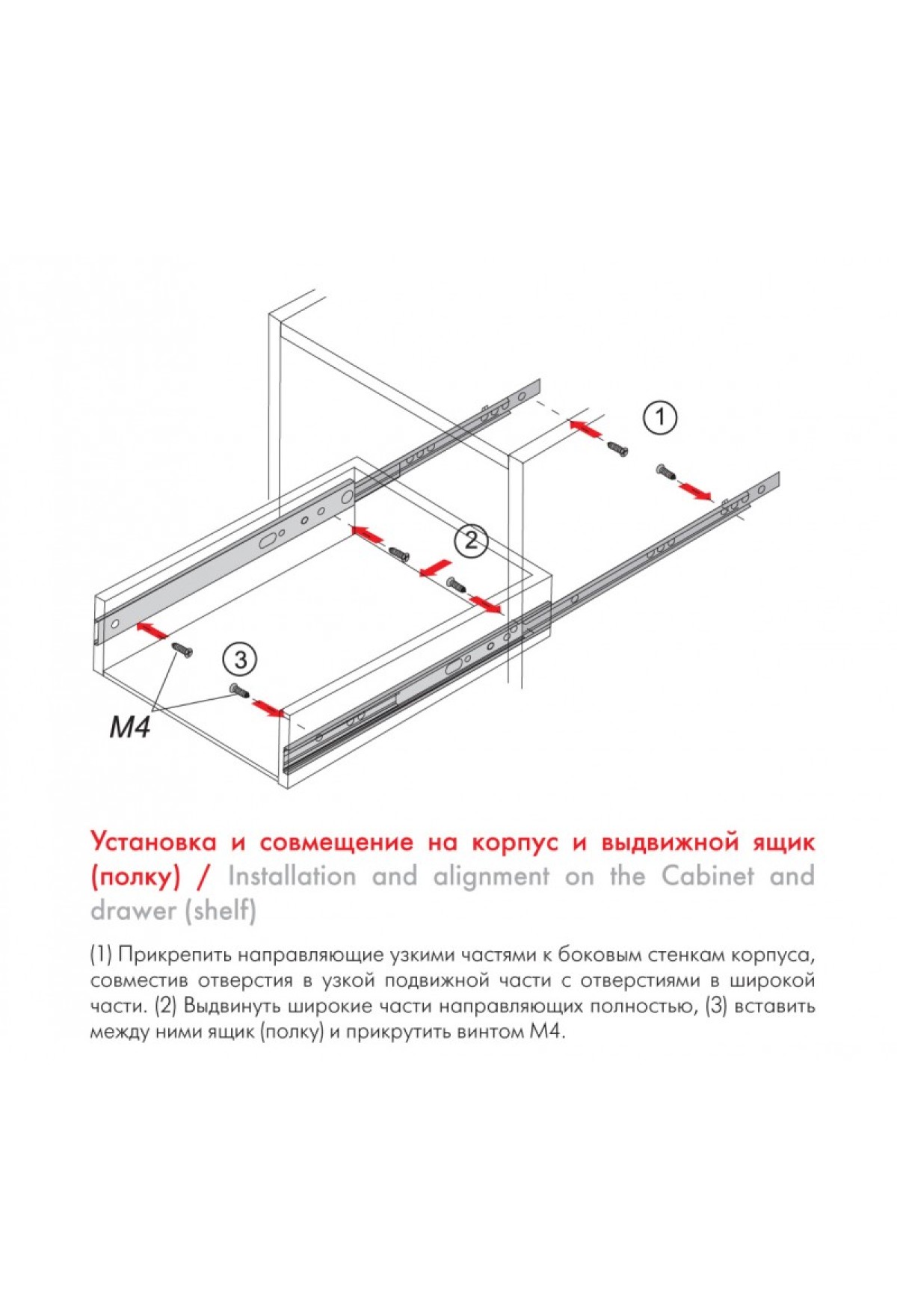 1

2

3

M4

Установка и совмещение на корпус и выдвижной ящик (полку) / Installation and alignment on the Cabinet and drawer (shelf)

(1) Прикрепить направляющие узкими частями к боковым стенкам корпуса, совместив отверстия в узкой подвижной части с отверстиями в широкой части. (2) Выдвинуть широкие части направляющих полностью, (3) вставить между ними ящик (полку) и прикрутить винтом М4.