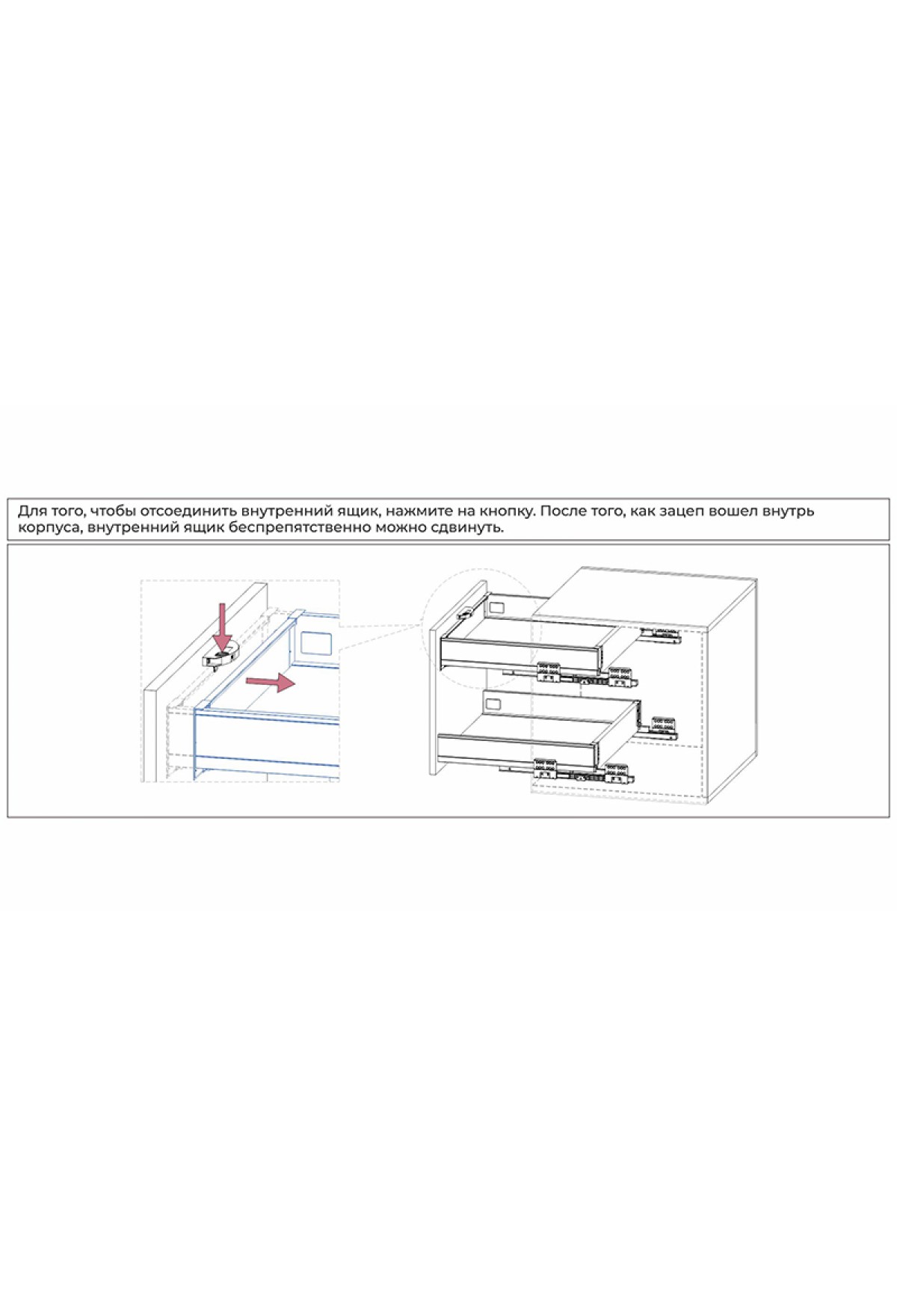 Для того, чтобы отсоединить внутренний ящик, нажмите на кнопку. После того, как зацеп вошел внутрь корпуса, внутренний ящик беспрепятственно можно сдвинуть.