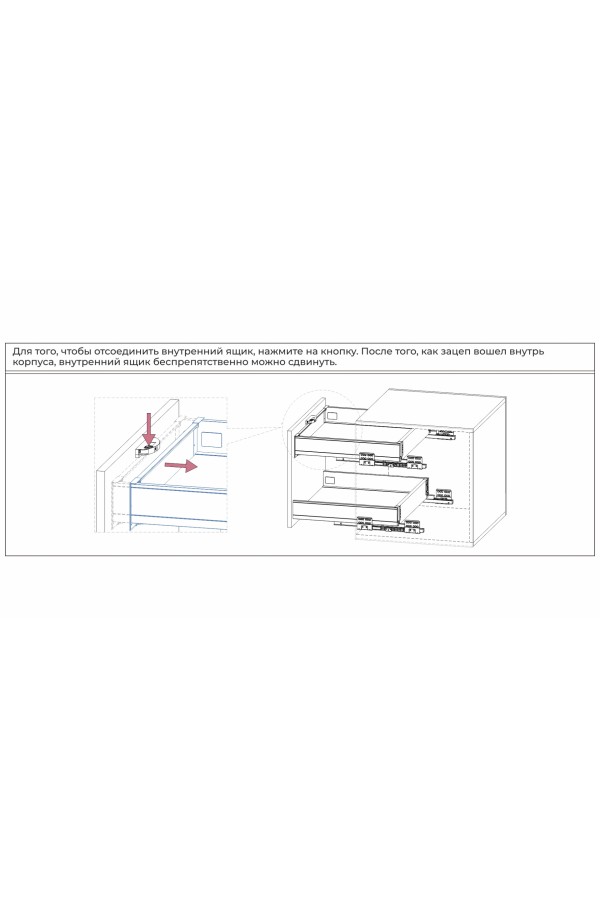 Для того, чтобы отсоединить внутренний ящик, нажмите на кнопку. После того, как зацеп вошел внутрь корпуса, внутренний ящик беспрепятственно можно сдвинуть.