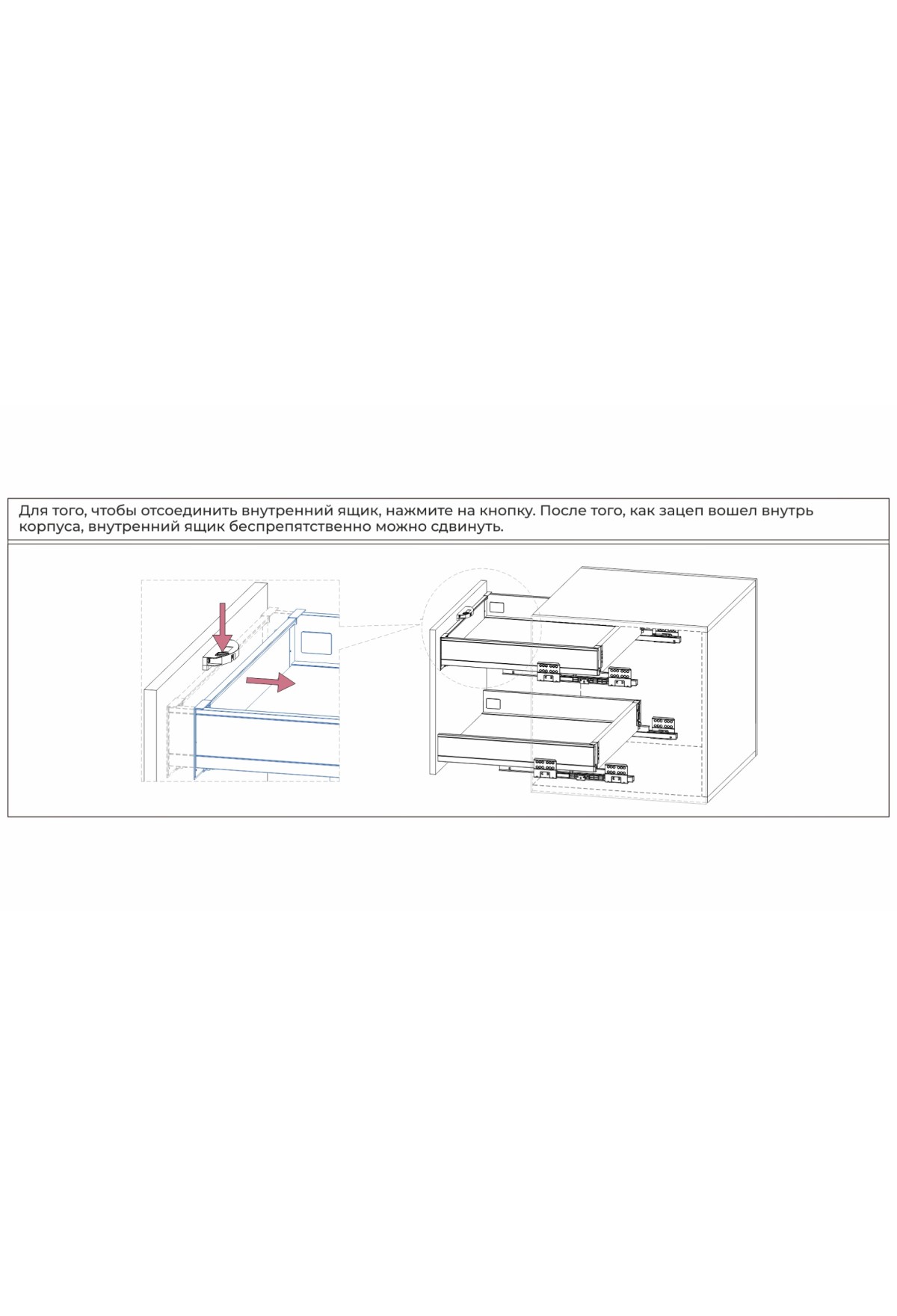 Для того, чтобы отсоединить внутренний ящик, нажмите на кнопку. После того, как зацеп вошел внутрь корпуса, внутренний ящик беспрепятственно можно сдвинуть.