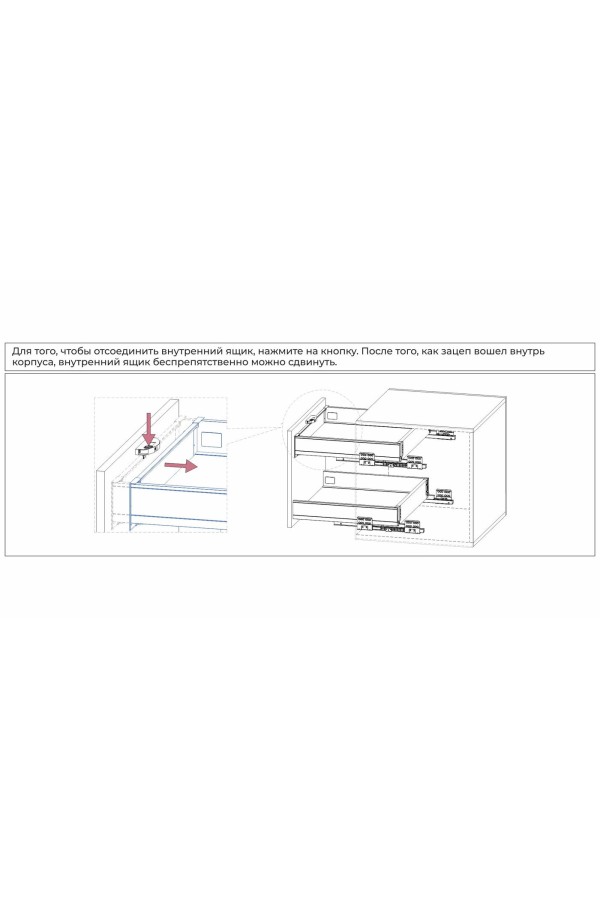 Для того, чтобы отсоединить внутренний ящик, нажмите на кнопку. После того, как зацеп вошел внутрь корпуса, внутренний ящик беспрепятственно можно сдвинуть.