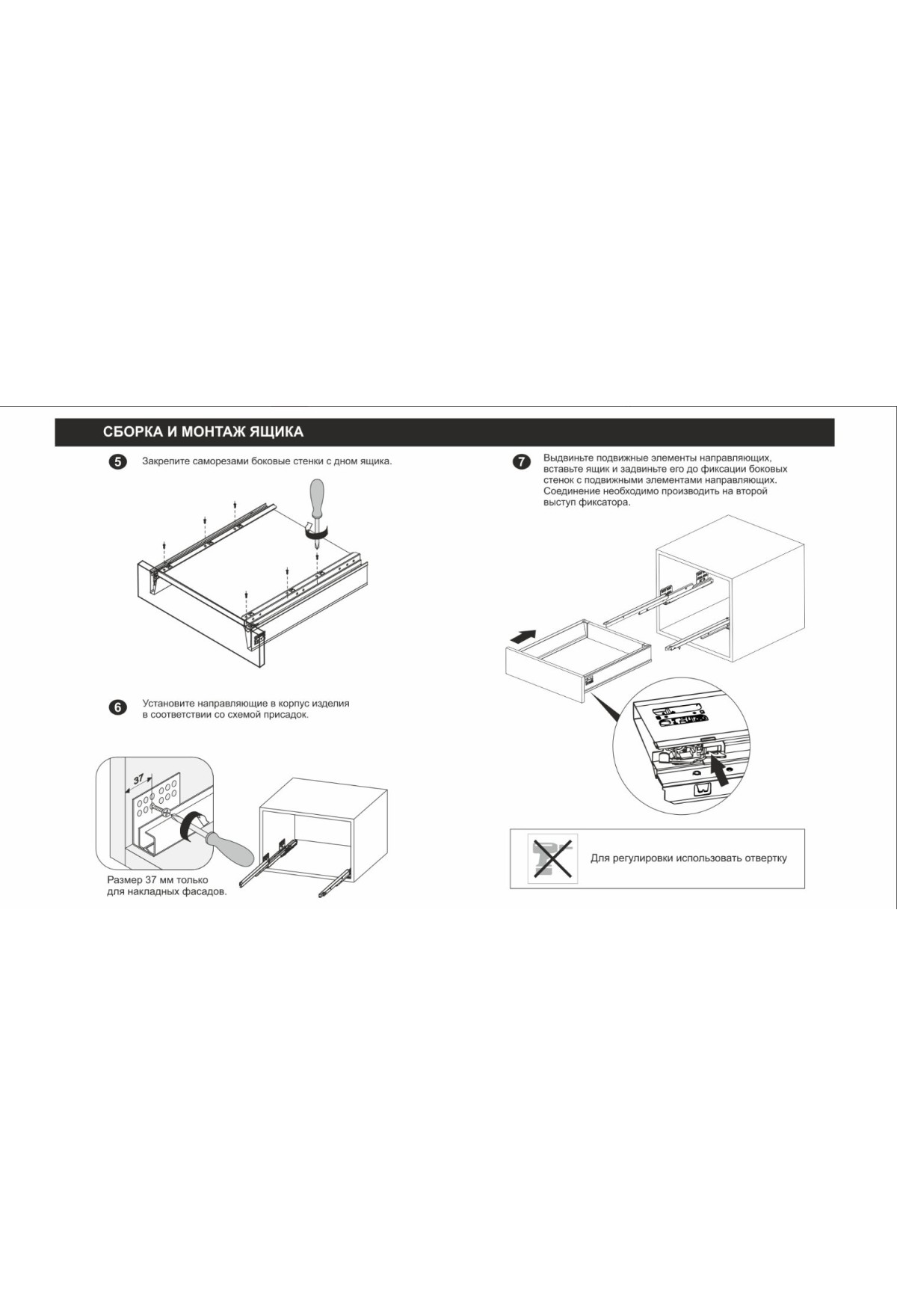 СБОРКА И МОНТАЖ ЯЩИКА

5 Закрепите саморезами боковые стенки с дном ящика.

6 Установите направляющие в корпус изделия в соответствии со схемой присадок.

37

Размер 37 мм только для накладных фасадов.

7 Выдвиньте подвижные элементы направляющих, вставьте ящик и задвиньте его до фиксации боковых стенок с подвижными элементами направляющих. Соединение необходимо производить на второй выступ фиксатора.

Для регулировки использовать отвертку