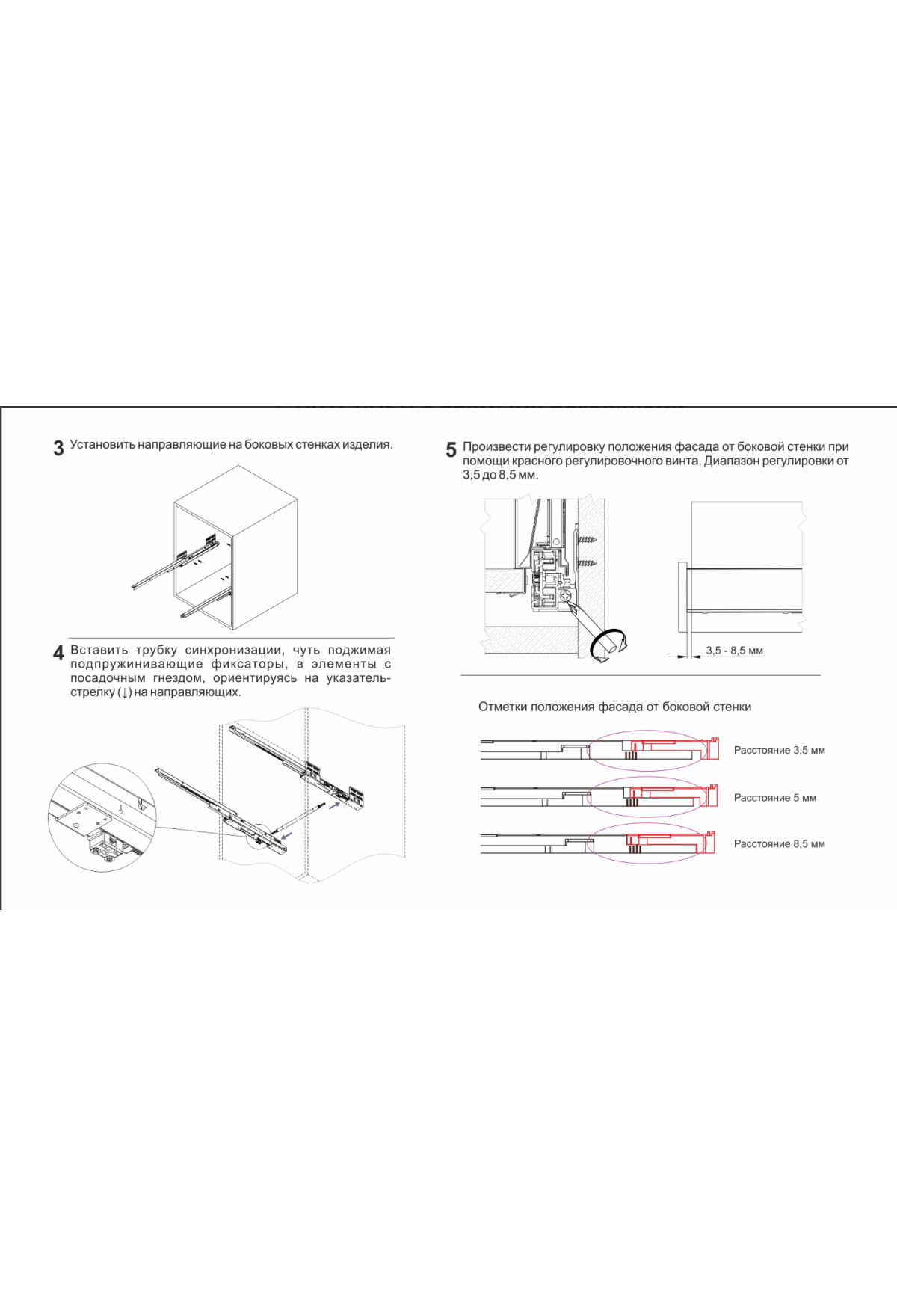 3 Установить направляющие на боковых стенках изделия.

4 Вставить трубку синхронизации, чуть поджимая подпружинивающие фиксаторы, в элементы с посадочным гнездом, ориентируясь на указатель-стрелку (↓) на направляющих.

5 Произвести регулировку положения фасада от боковой стенки при помощи красного регулировочного винта. Диапазон регулировки от 3,5 до 8,5 мм.

3,5 - 8,5 мм

Отметки положения фасада от боковой стенки

Расстояние 3,5 мм

Расстояние 5 мм

Расстояние 8,5 мм