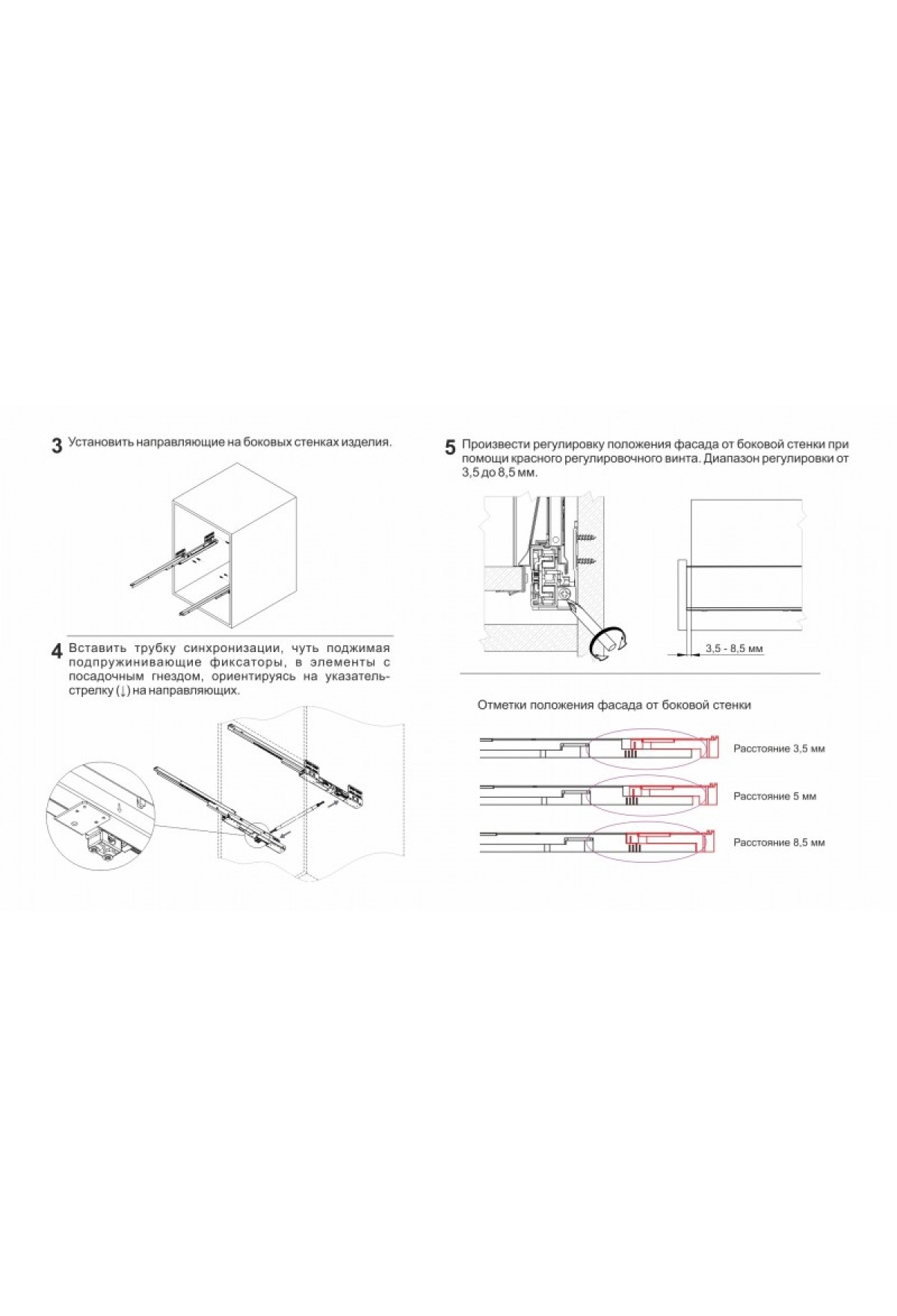 3 Установить направляющие на боковых стенках изделия.

4 Вставить трубку синхронизации, чуть поджимая подпружинивающие фиксаторы, в элементы с посадочным гнездом, ориентируясь на указатель-стрелку (↓) на направляющих.

5 Произвести регулировку положения фасада от боковой стенки при помощи красного регулировочного винта. Диапазон регулировки от 3,5 до 8,5 мм.

3,5 - 8,5 мм

Отметки положения фасада от боковой стенки

Расстояние 3,5 мм

Расстояние 5 мм

Расстояние 8,5 мм