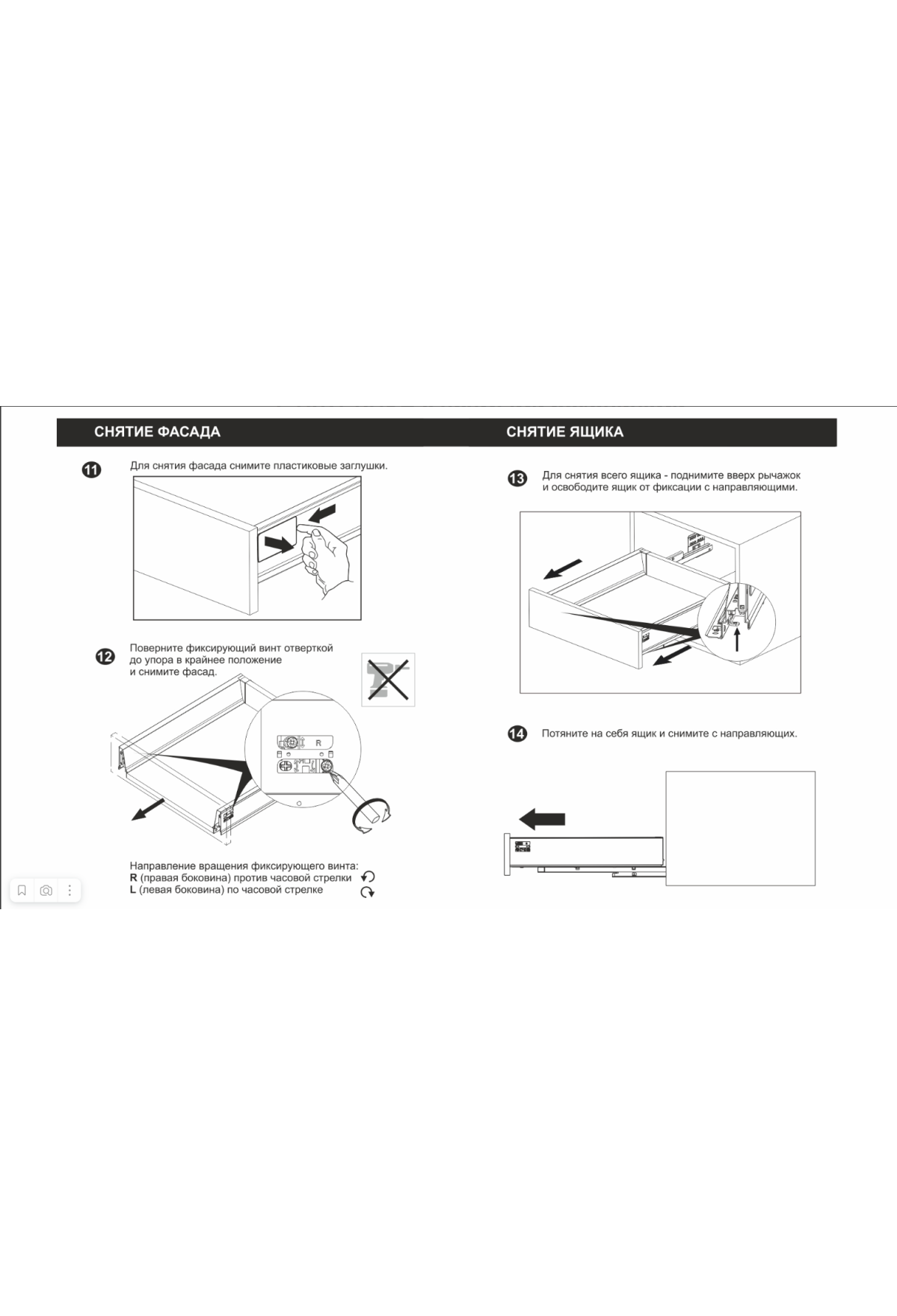 СНЯТИЕ ФАСАДА

11 Для снятия фасада снимите пластиковые заглушки.

12 Поверните фиксирующий винт отверткой до упора в крайнее положение и снимите фасад.

R

Направление вращения фиксирующего винта:
R (правая боковина) против часовой стрелки
L (левая боковина) по часовой стрелке

СНЯТИЕ ЯЩИКА

13 Для снятия всего ящика - поднимите вверх рычажок и освободите ящик от фиксации с направляющими.

14 Потяните на себя ящик и снимите с направляющих.