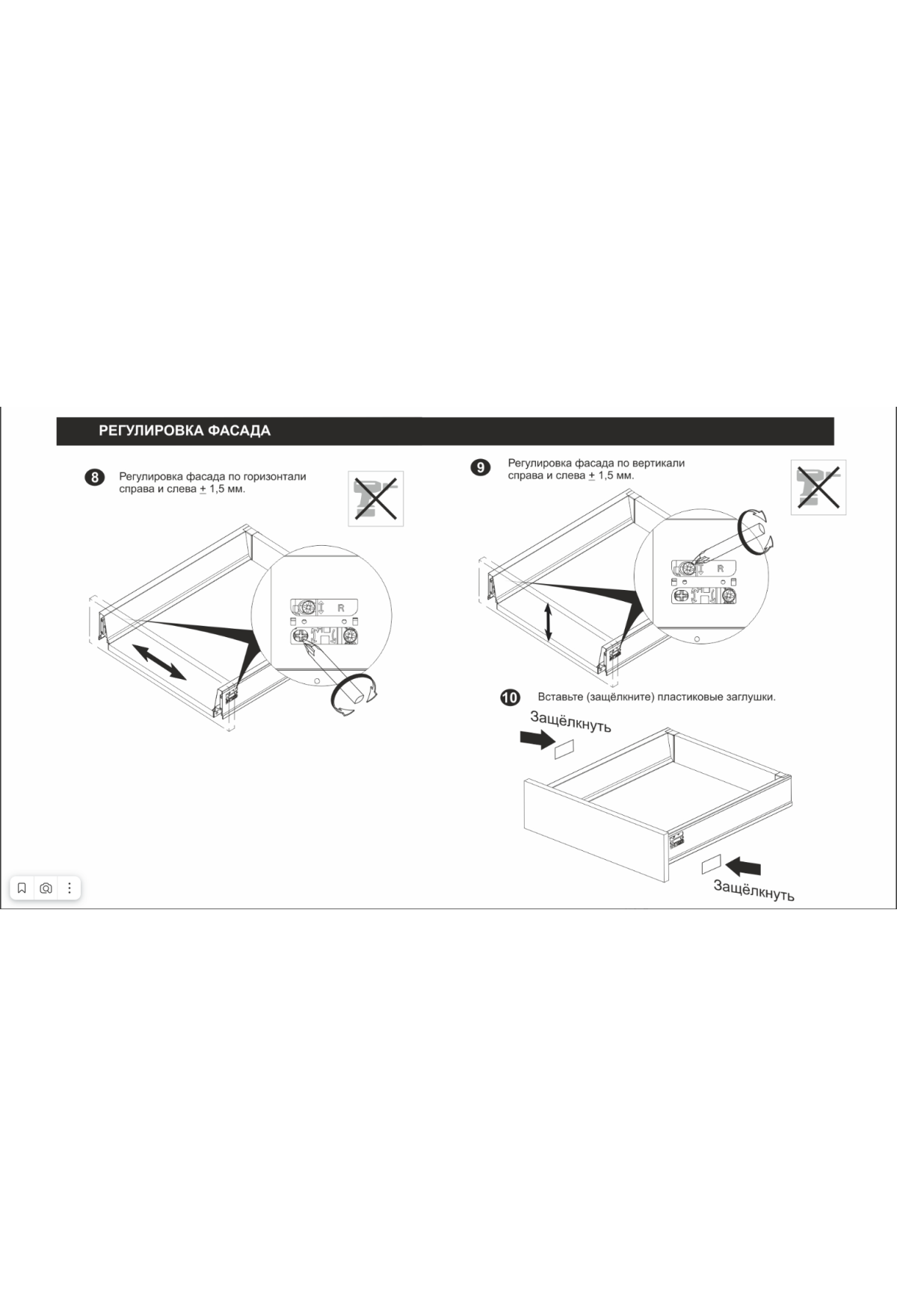 РЕГУЛИРОВКА ФАСАДА

8 Регулировка фасада по горизонтали справа и слева $\pm$ 1,5 мм.

R

9 Регулировка фасада по вертикали справа и слева $\pm$ 1,5 мм.

R

10 Вставьте (защёлкните) пластиковые заглушки.

Защёлкнуть

Защёлкнуть