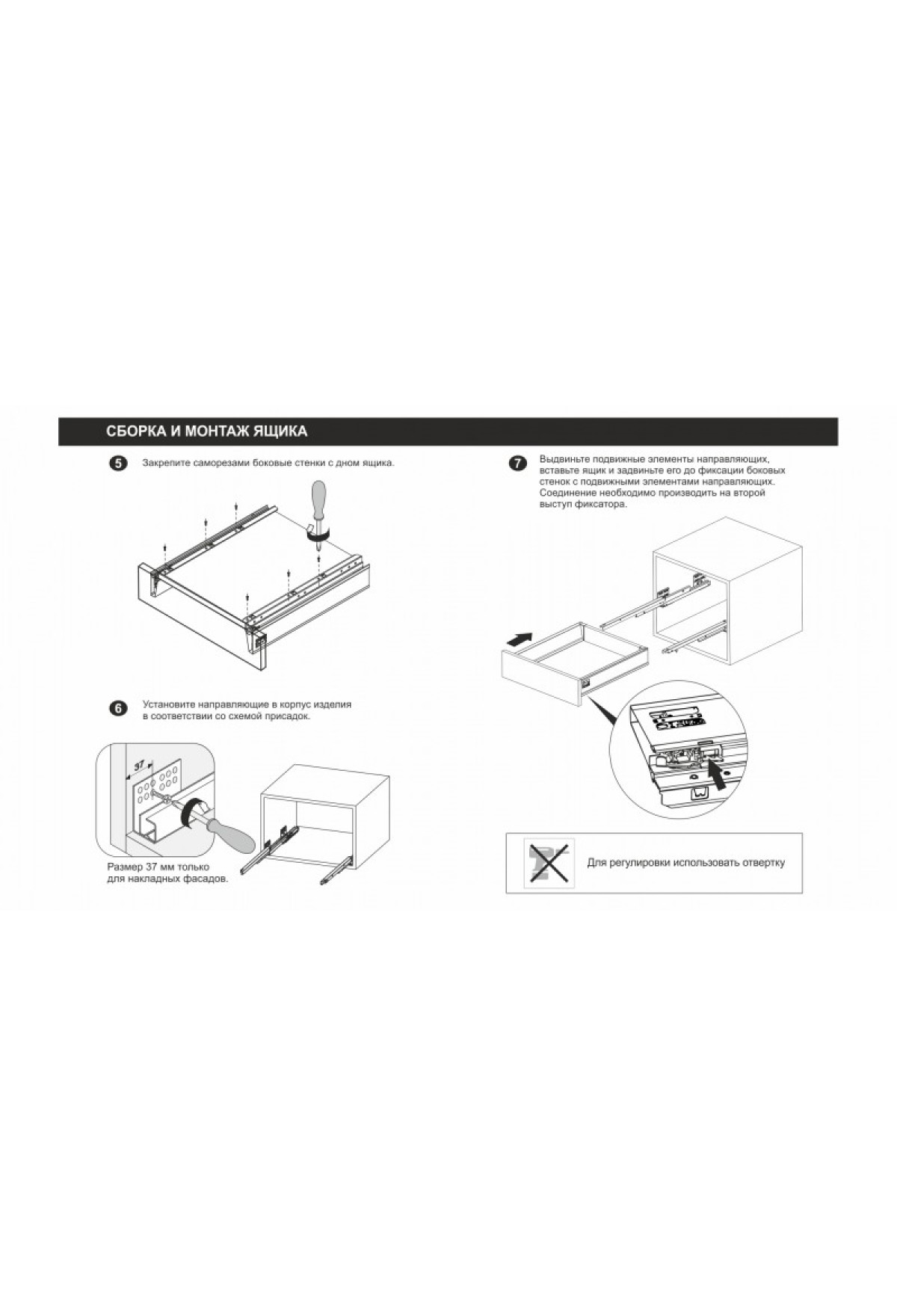 СБОРКА И МОНТАЖ ЯЩИКА

5 Закрепите саморезами боковые стенки с дном ящика.

6 Установите направляющие в корпус изделия в соответствии со схемой присадок.

37

Размер 37 мм только для накладных фасадов.

7 Выдвиньте подвижные элементы направляющих, вставьте ящик и задвиньте его до фиксации боковых стенок с подвижными элементами направляющих. Соединение необходимо производить на второй выступ фиксатора.

Для регулировки использовать отвертку