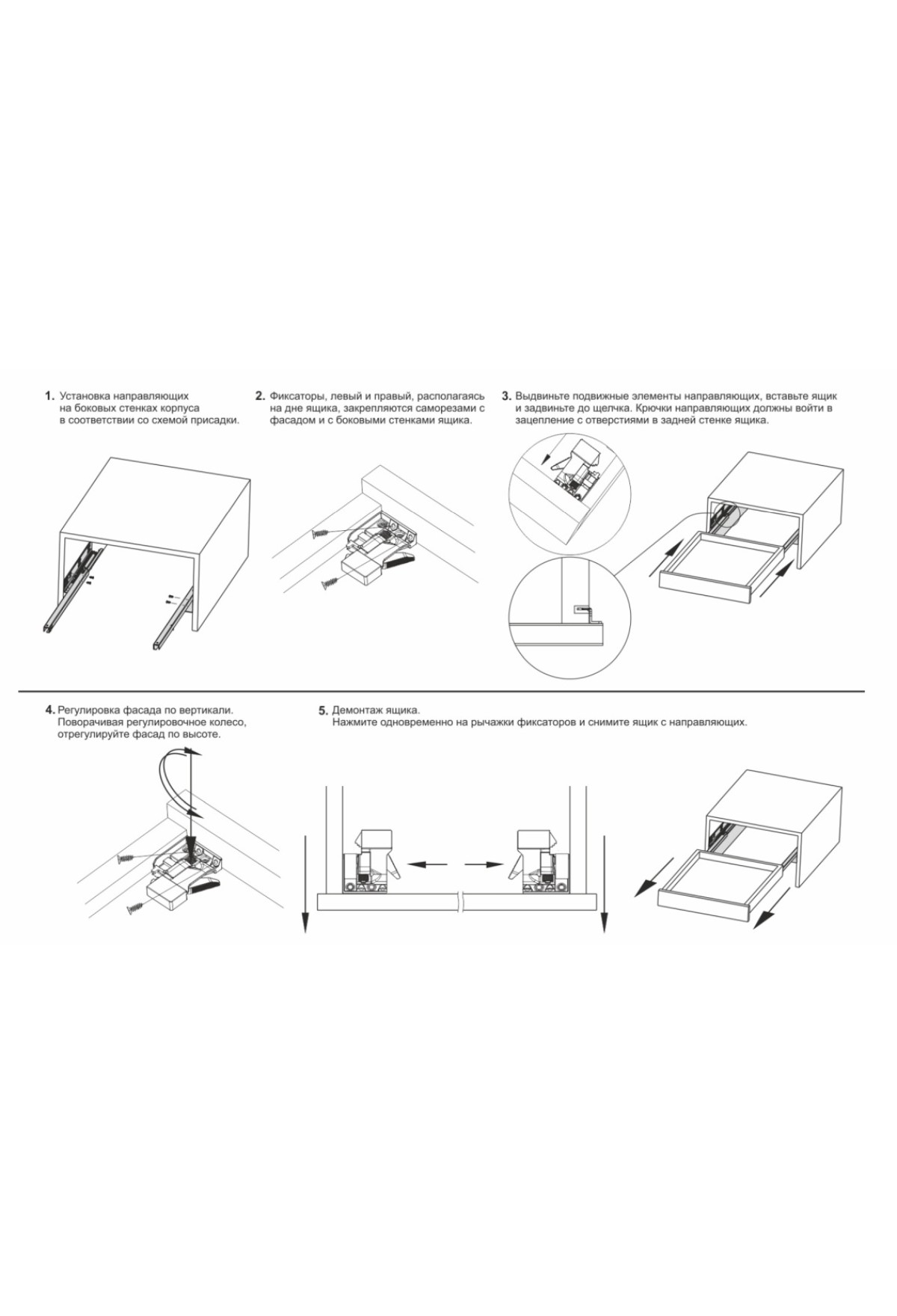 1. Установка направляющих на боковых стенках корпуса в соответствии со схемой присадки.

2. Фиксаторы, левый и правый, располагаясь на дне ящика, закрепляются саморезами с фасадом и с боковыми стенками ящика.

3. Выдвиньте подвижные элементы направляющих, вставьте ящик и задвиньте до щелчка. Крючки направляющих должны войти в зацепление с отверстиями в задней стенке ящика.

4. Регулировка фасада по вертикали. Поворачивая регулировочное колесо, отрегулируйте фасад по высоте.

5. Демонтаж ящика. Нажмите одновременно на рычажки фиксаторов и снимите ящик с направляющих.