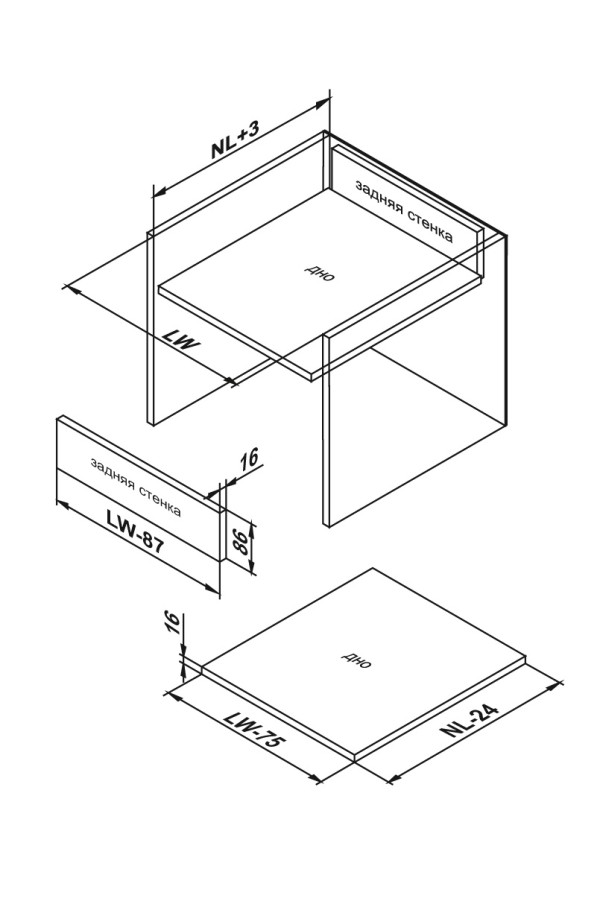 NL+3
задняя стенка
дно
LW
задняя стенка
16
LW-87
86
16
дно
LW-75
NL-24