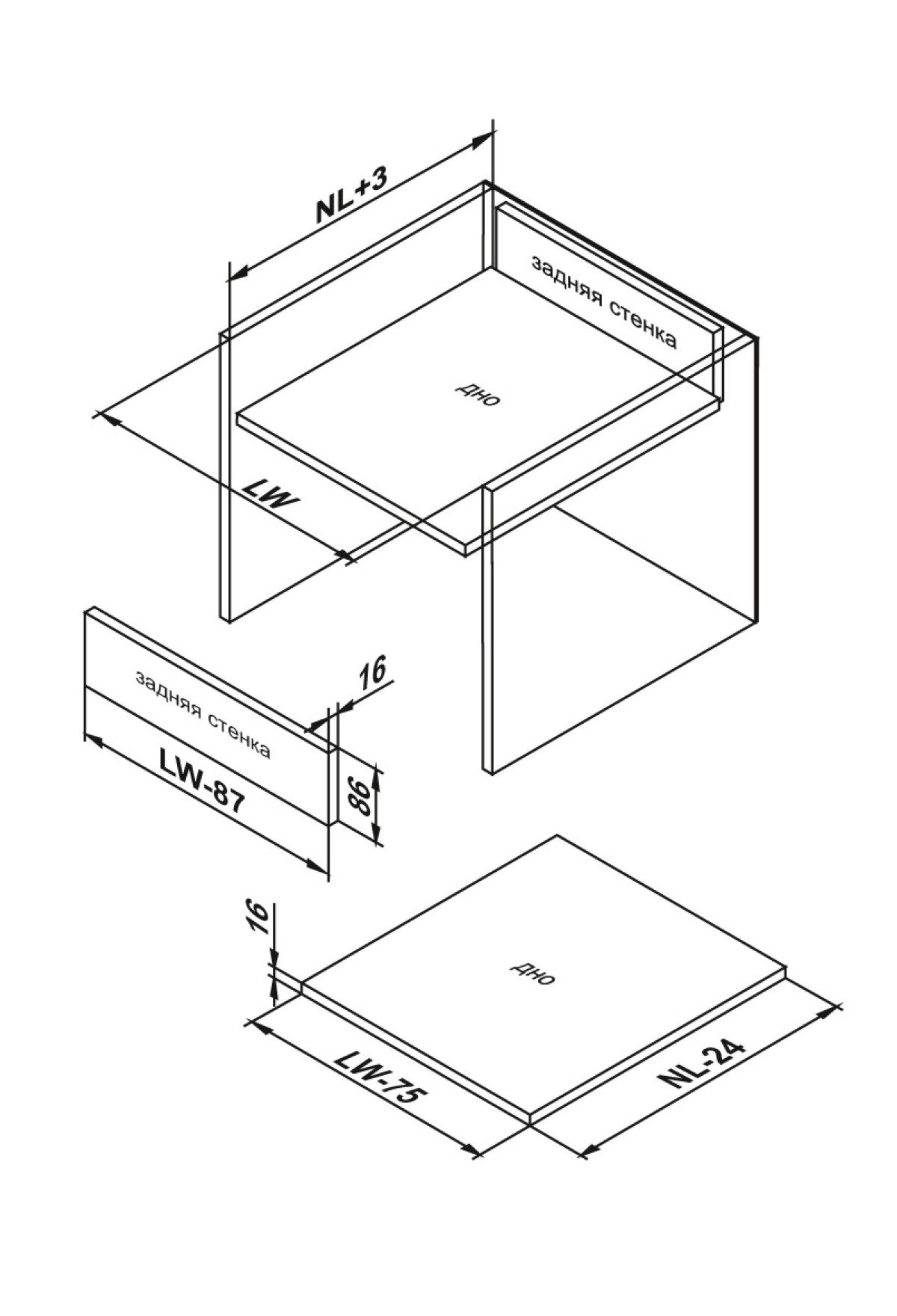 NL+3

задняя стенка

дно

LW

задняя стенка

16

LW-87

86

16

дно

LW-75

NL-24