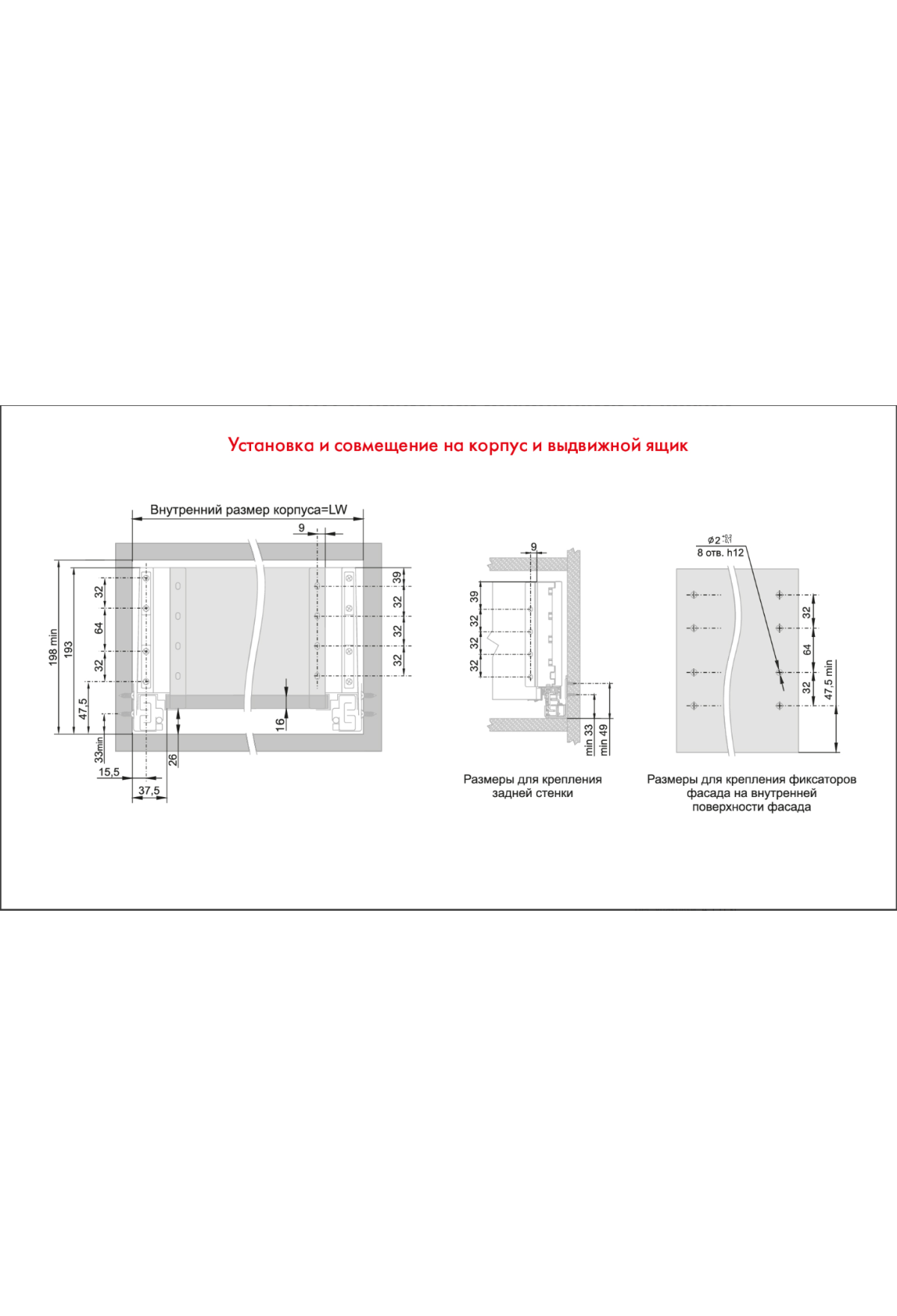 Установка и совмещение на корпус и выдвижной ящик

Внутренний размер корпуса=LW

9

198 min

193

32

64

32

47,5

33min

15,5

37,5

26

16

39

32

32

32

9

39

32

32

32

min 33

min 49

Размеры для крепления задней стенки

$\varnothing 2^{+0,2}_{-0,1}$

8 отв. h12

32

64

32

47,5 min

Размеры для крепления фиксаторов фасада на внутренней поверхности фасада