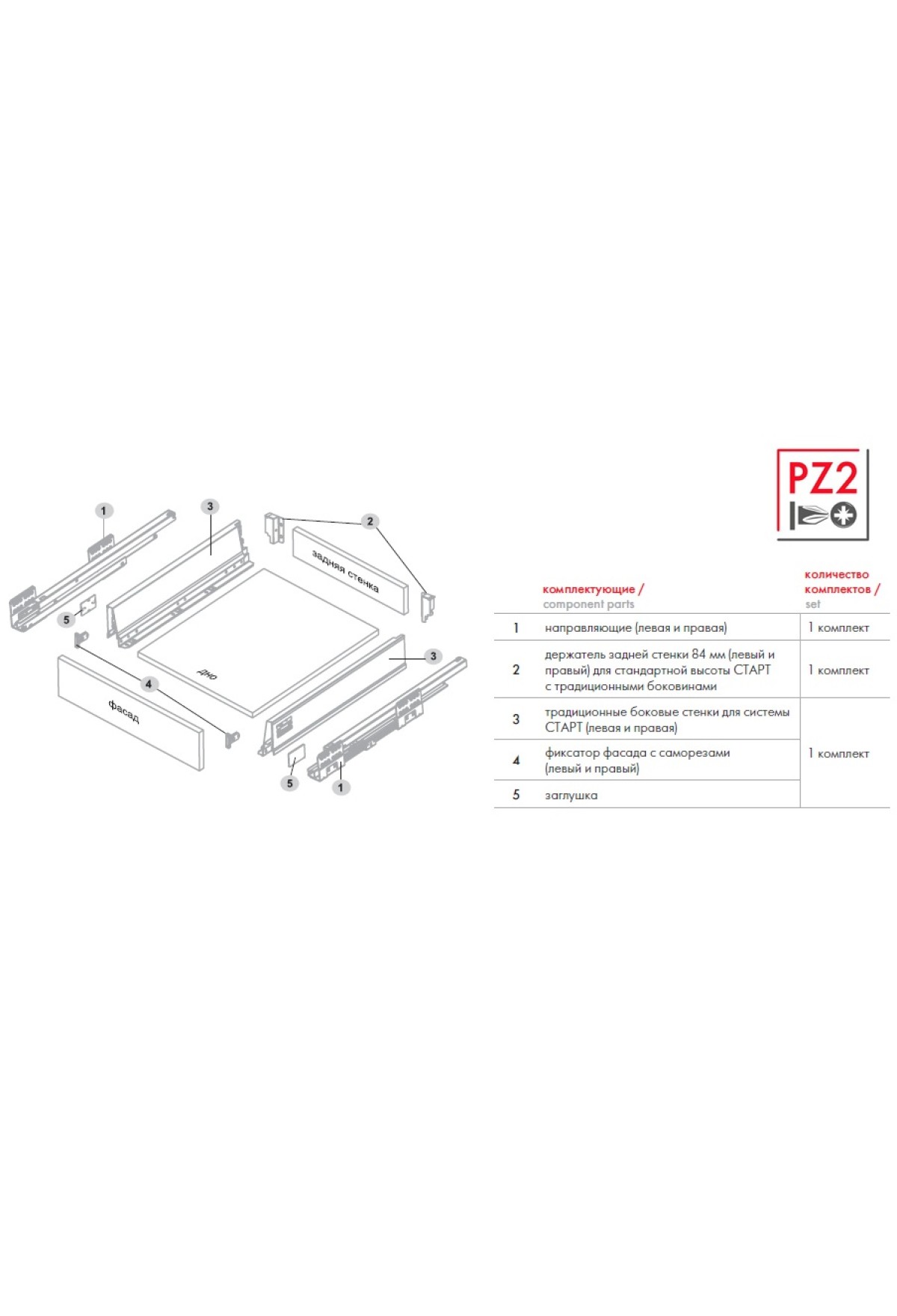 1

3

2

задняя стенка

5

дно

3

4

фасад

5

1

PZ2

| | комплектующие / component parts | количество комплектов / set |
|---|---|---|
| 1 | направляющие (левая и правая) | 1 комплект |
| 2 | держатель задней стенки 84 мм (левый и правый) для стандартной высоты СТАРТ с традиционными боковинами | 1 комплект |
| 3 | традиционные боковые стенки для системы СТАРТ (левая и правая) | 1 комплект |
| 4 | фиксатор фасада с саморезами (левый и правый) | |
| 5 | заглушка | |