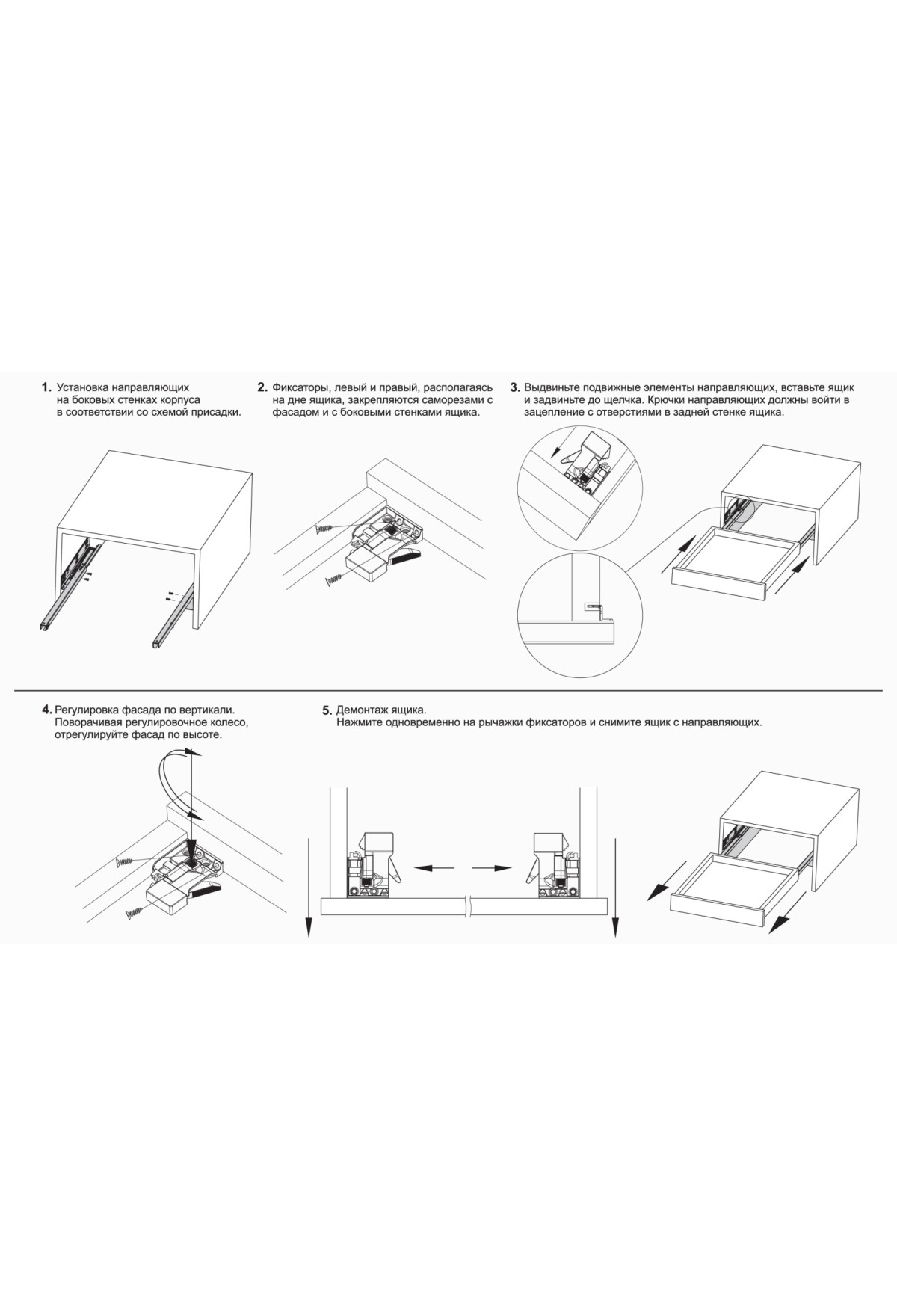 1. Установка направляющих на боковых стенках корпуса в соответствии со схемой присадки.

2. Фиксаторы, левый и правый, располагаясь на дне ящика, закрепляются саморезами с фасадом и с боковыми стенками ящика.

3. Выдвиньте подвижные элементы направляющих, вставьте ящик и задвиньте до щелчка. Крючки направляющих должны войти в зацепление с отверстиями в задней стенке ящика.

4. Регулировка фасада по вертикали. Поворачивая регулировочное колесо, отрегулируйте фасад по высоте.

5. Демонтаж ящика. Нажмите одновременно на рычажки фиксаторов и снимите ящик с направляющих.