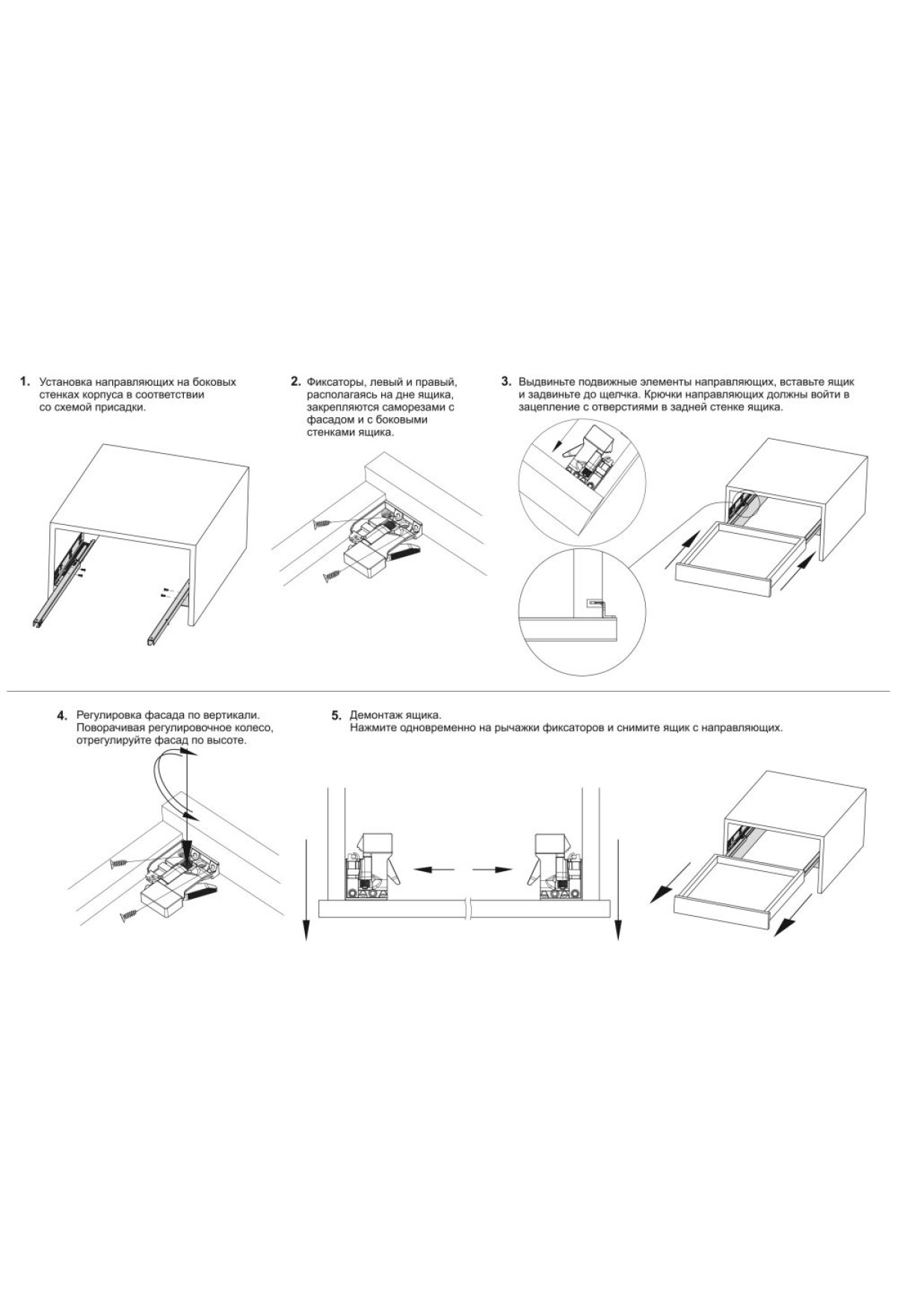 1. Установка направляющих на боковых стенках корпуса в соответствии со схемой присадки.

2. Фиксаторы, левый и правый, располагаясь на дне ящика, закрепляются саморезами с фасадом и с боковыми стенками ящика.

3. Выдвиньте подвижные элементы направляющих, вставьте ящик и задвиньте до щелчка. Крючки направляющих должны войти в зацепление с отверстиями в задней стенке ящика.

4. Регулировка фасада по вертикали. Поворачивая регулировочное колесо, отрегулируйте фасад по высоте.

5. Демонтаж ящика.
Нажмите одновременно на рычажки фиксаторов и снимите ящик с направляющих.