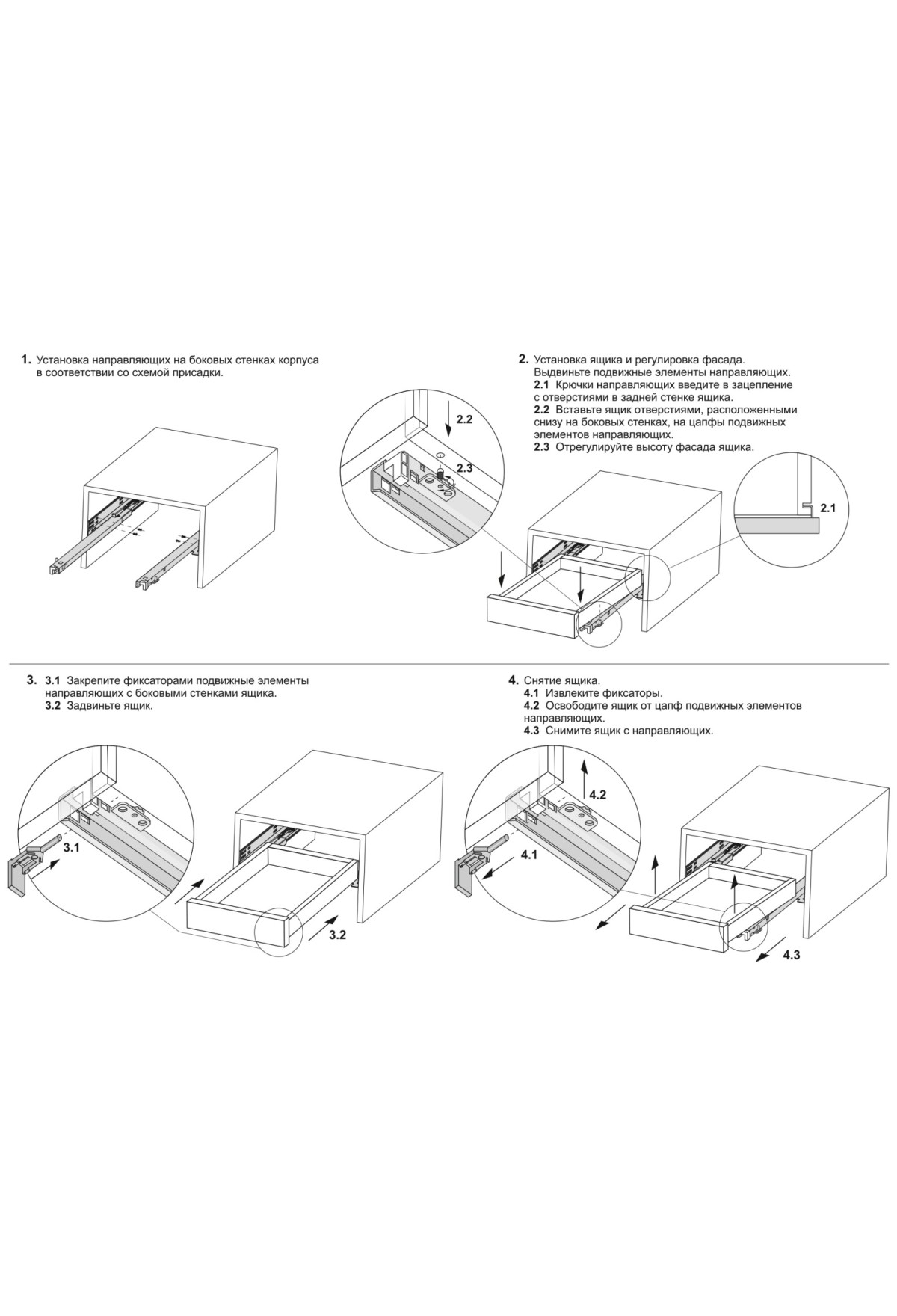 1. Установка направляющих на боковых стенках корпуса в соответствии со схемой присадки.

2. Установка ящика и регулировка фасада. Выдвиньте подвижные элементы направляющих.
2.1 Крючки направляющих введите в зацепление с отверстиями в задней стенке ящика.
2.2 Вставьте ящик отверстиями, расположенными снизу на боковых стенках, на цапфы подвижных элементов направляющих.
2.3 Отрегулируйте высоту фасада ящика.

2.2
2.3
2.1

3. 3.1 Закрепите фиксаторами подвижные элементы направляющих с боковыми стенками ящика.
3.2 Задвиньте ящик.

3.1
3.2

4. Снятие ящика.
4.1 Извлеките фиксаторы.
4.2 Освободите ящик от цапф подвижных элементов направляющих.
4.3 Снимите ящик с направляющих.

4.2
4.1
4.3