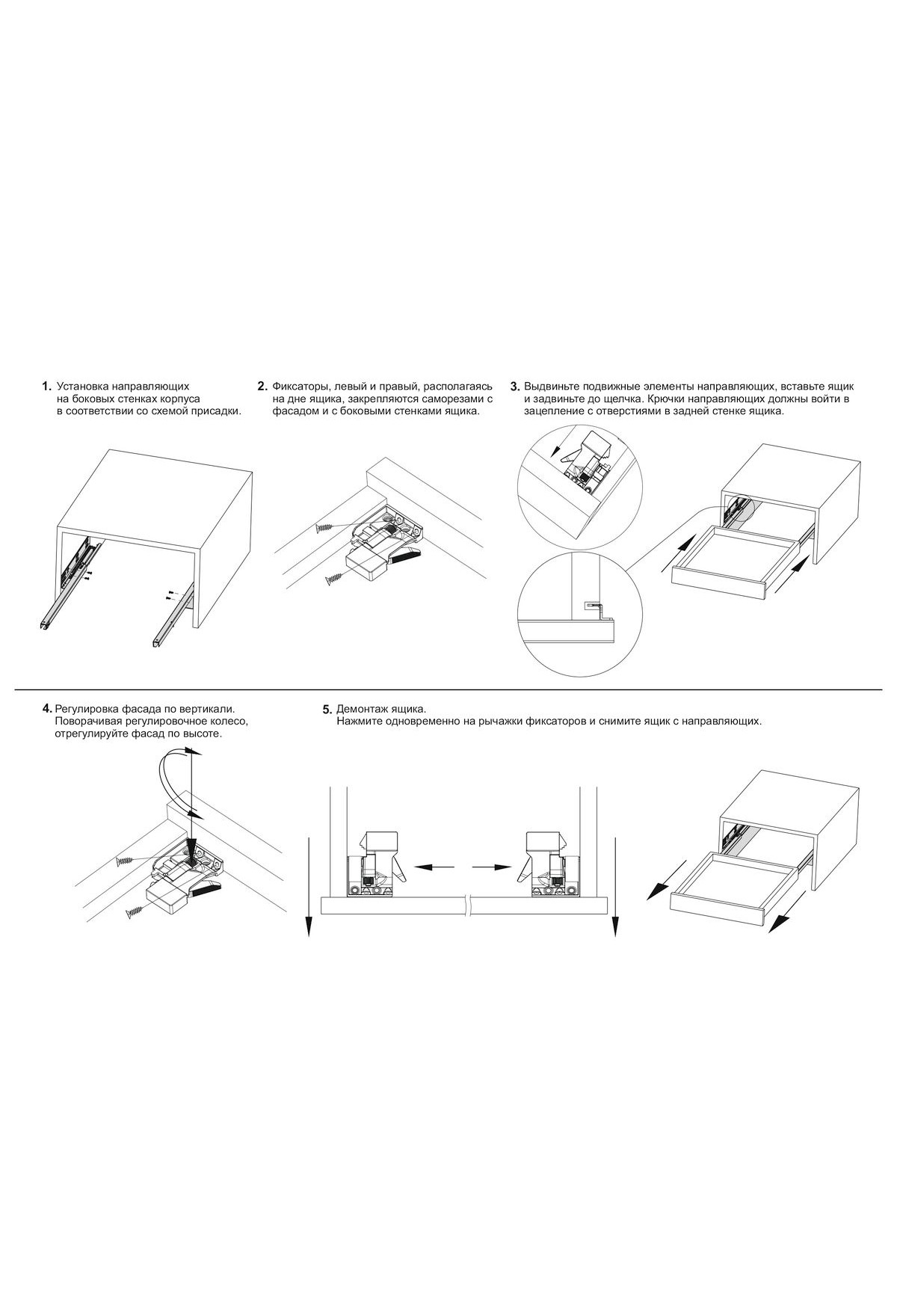 1. Установка направляющих на боковых стенках корпуса в соответствии со схемой присадки.

2. Фиксаторы, левый и правый, располагаясь на дне ящика, закрепляются саморезами с фасадом и с боковыми стенками ящика.

3. Выдвиньте подвижные элементы направляющих, вставьте ящик и задвиньте до щелчка. Крючки направляющих должны войти в зацепление с отверстиями в задней стенке ящика.

4. Регулировка фасада по вертикали. Поворачивая регулировочное колесо, отрегулируйте фасад по высоте.

5. Демонтаж ящика. Нажмите одновременно на рычажки фиксаторов и снимите ящик с направляющих.