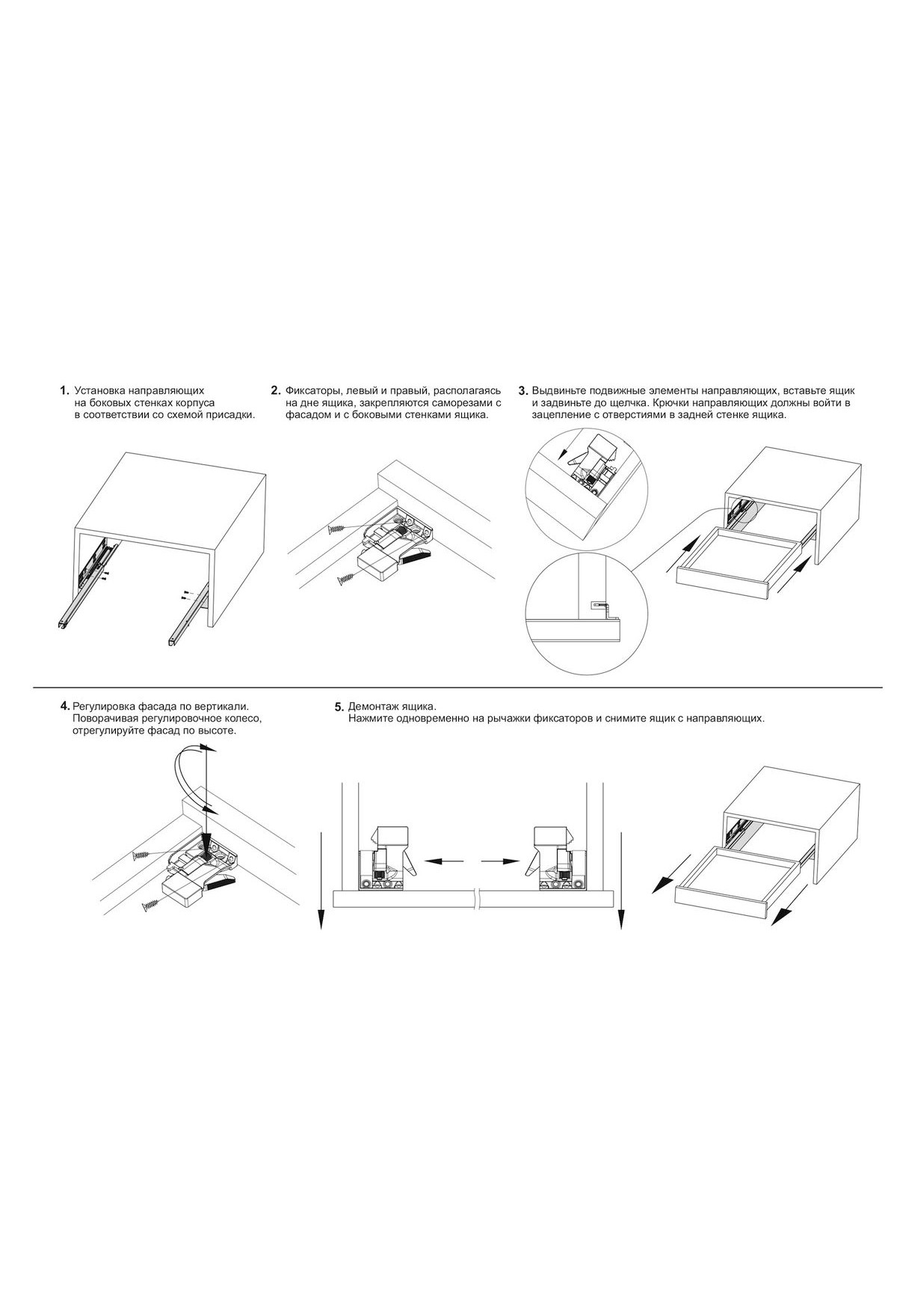 1. Установка направляющих на боковых стенках корпуса в соответствии со схемой присадки.

2. Фиксаторы, левый и правый, располагаясь на дне ящика, закрепляются саморезами с фасадом и с боковыми стенками ящика.

3. Выдвиньте подвижные элементы направляющих, вставьте ящик и задвиньте до щелчка. Крючки направляющих должны войти в зацепление с отверстиями в задней стенке ящика.

4. Регулировка фасада по вертикали. Поворачивая регулировочное колесо, отрегулируйте фасад по высоте.

5. Демонтаж ящика. Нажмите одновременно на рычажки фиксаторов и снимите ящик с направляющих.