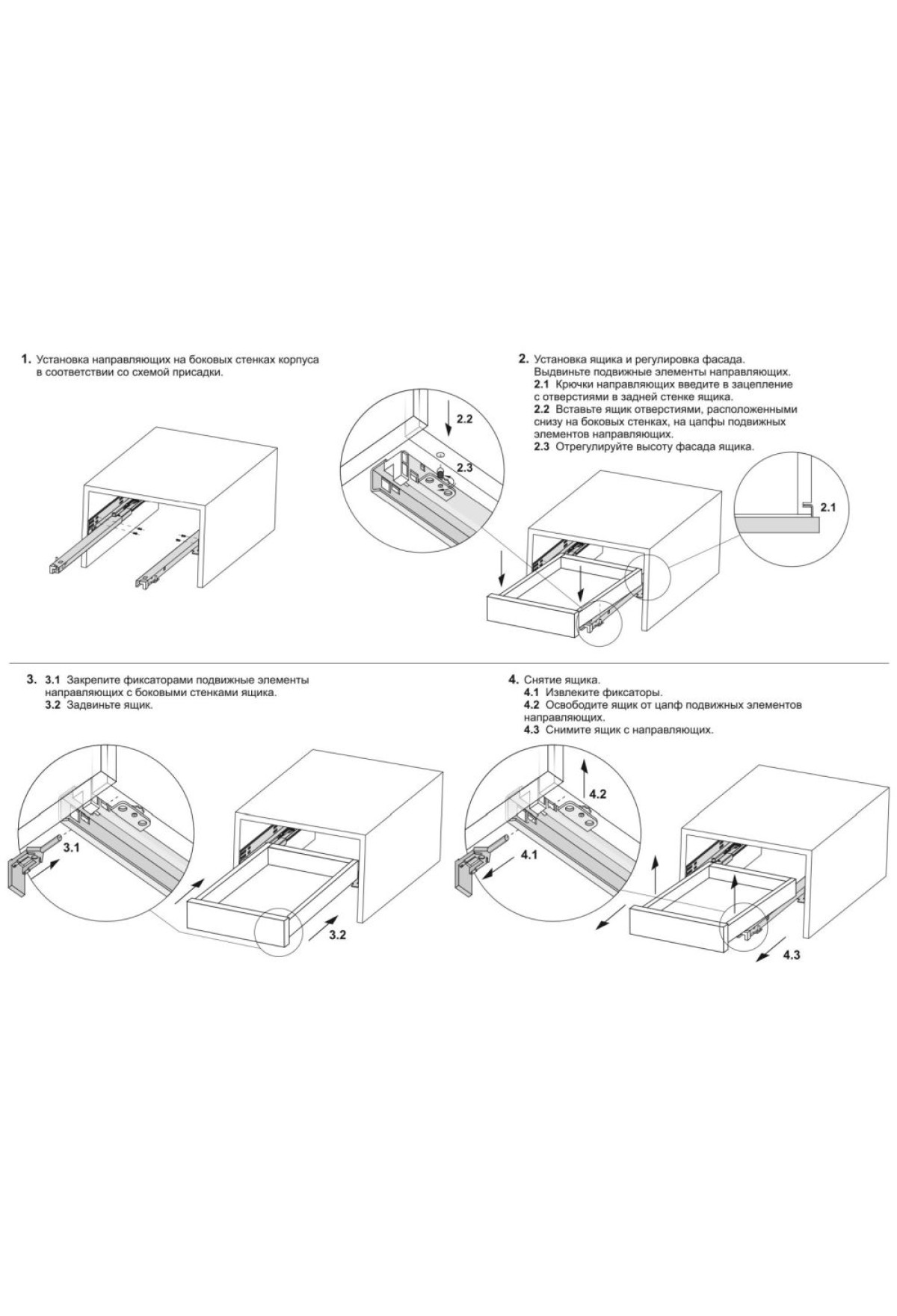 1. Установка направляющих на боковых стенках корпуса в соответствии со схемой присадки.

2. Установка ящика и регулировка фасада.
Выдвиньте подвижные элементы направляющих.
2.1 Крючки направляющих введите в зацепление с отверстиями в задней стенке ящика.
2.2 Вставьте ящик отверстиями, расположенными снизу на боковых стенках, на цапфы подвижных элементов направляющих.
2.3 Отрегулируйте высоту фасада ящика.

2.2

2.3

2.1

3. 3.1 Закрепите фиксаторами подвижные элементы направляющих с боковыми стенками ящика.
3.2 Задвиньте ящик.

3.1

3.2

4. Снятие ящика.
4.1 Извлеките фиксаторы.
4.2 Освободите ящик от цапф подвижных элементов направляющих.
4.3 Снимите ящик с направляющих.

4.2

4.1

4.3