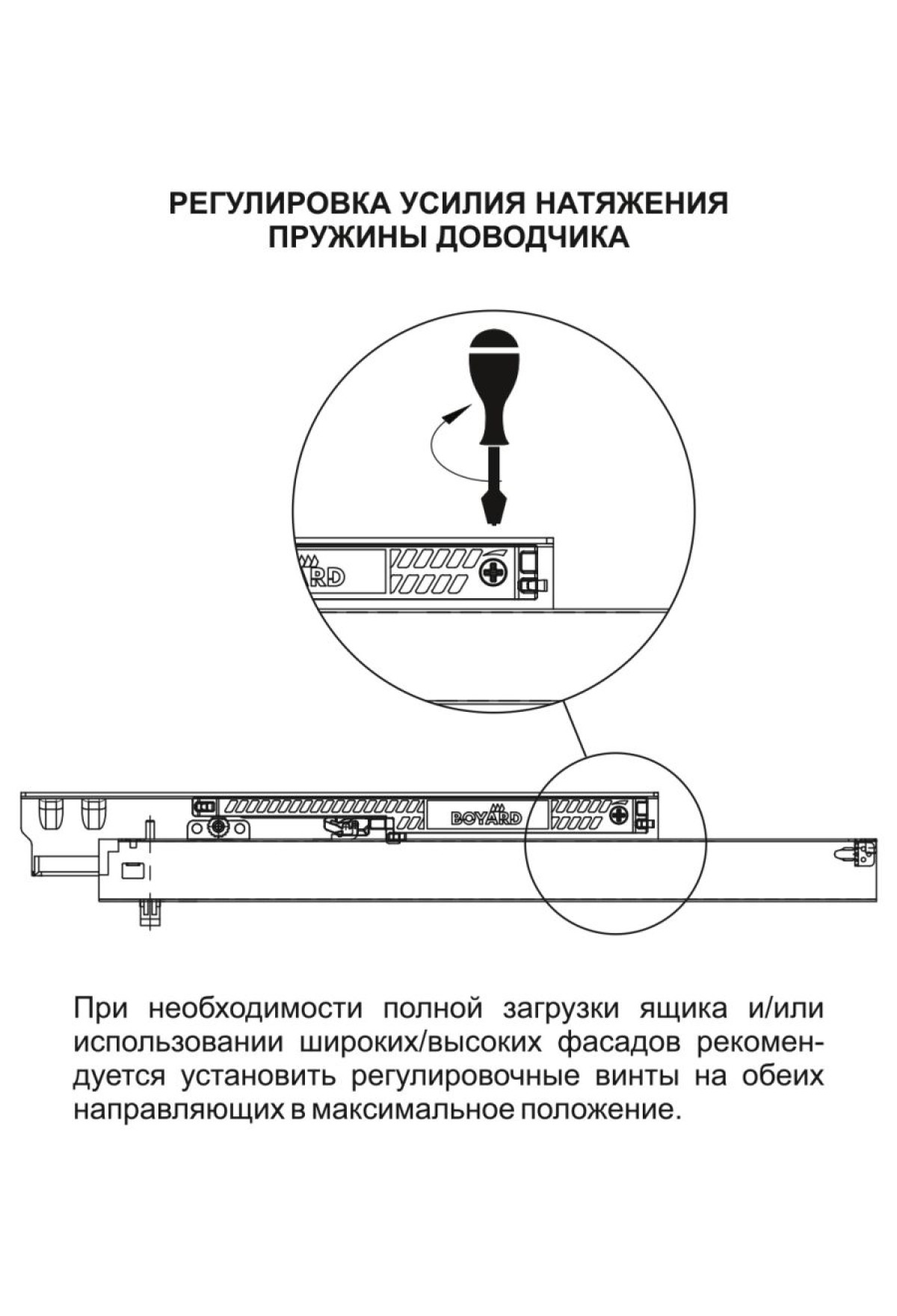 РЕГУЛИРОВКА УСИЛИЯ НАТЯЖЕНИЯ ПРУЖИНЫ ДОВОДЧИКА

RD

BOYARD

При необходимости полной загрузки ящика и/или использовании широких/высоких фасадов рекомендуется установить регулировочные винты на обеих направляющих в максимальное положение.