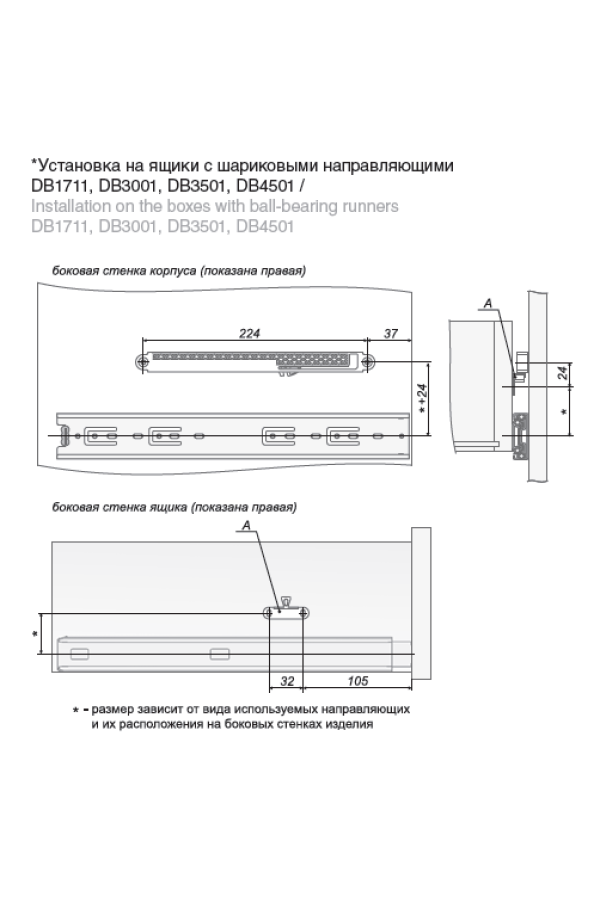 *Установка на ящики с шариковыми направляющими DB1711, DB3001, DB3501, DB4501 /
Installation on the boxes with ball-bearing runners DB1711, DB3001, DB3501, DB4501

боковая стенка корпуса (показана правая)

224
37
*+24
A
24
*

боковая стенка ящика (показана правая)

A
*
32
105

* - размер зависит от вида используемых направляющих и их расположения на боковых стенках изделия