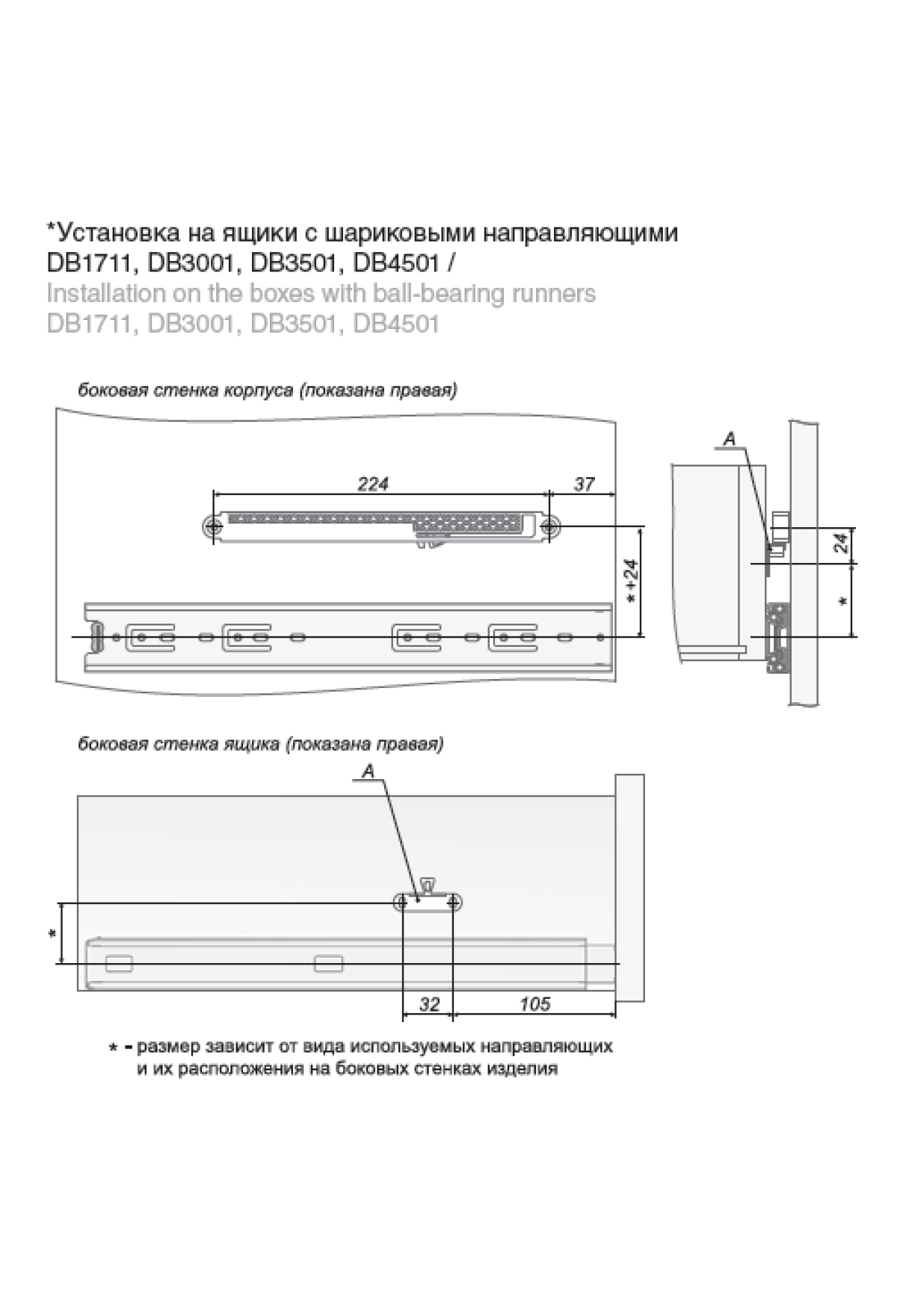 *Установка на ящики с шариковыми направляющими DB1711, DB3001, DB3501, DB4501 /
Installation on the boxes with ball-bearing runners DB1711, DB3001, DB3501, DB4501

боковая стенка корпуса (показана правая)

224

37

*+24

A

24

*

боковая стенка ящика (показана правая)

A

*

32

105

* - размер зависит от вида используемых направляющих и их расположения на боковых стенках изделия