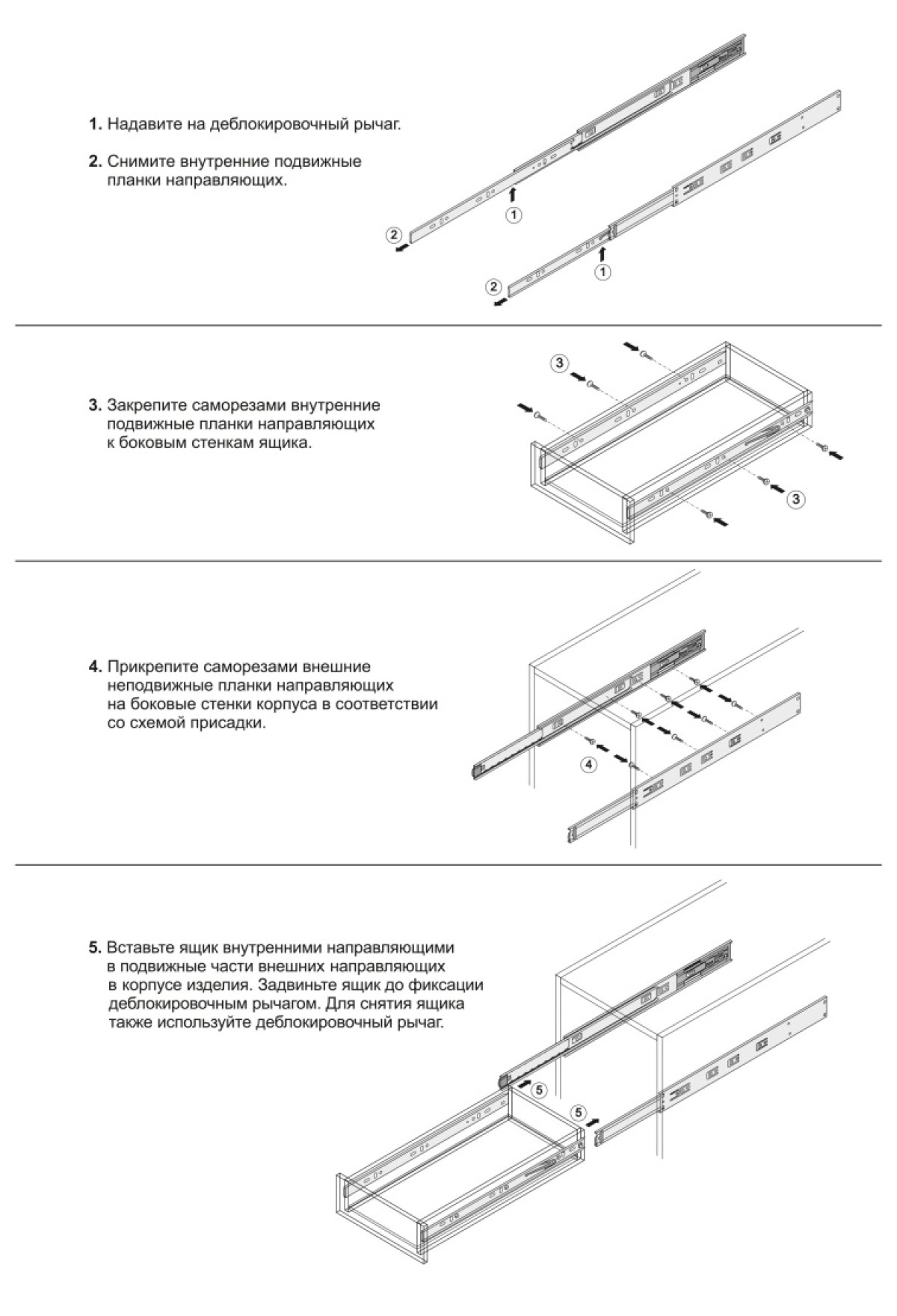 1. Надавите на деблокировочный рычаг.

2. Снимите внутренние подвижные планки направляющих.

1

2

1

2

3. Закрепите саморезами внутренние подвижные планки направляющих к боковым стенкам ящика.

3

3

4. Прикрепите саморезами внешние неподвижные планки направляющих на боковые стенки корпуса в соответствии со схемой присадки.

4

5. Вставьте ящик внутренними направляющими в подвижные части внешних направляющих в корпусе изделия. Задвиньте ящик до фиксации деблокировочным рычагом. Для снятия ящика также используйте деблокировочный рычаг.

5

5