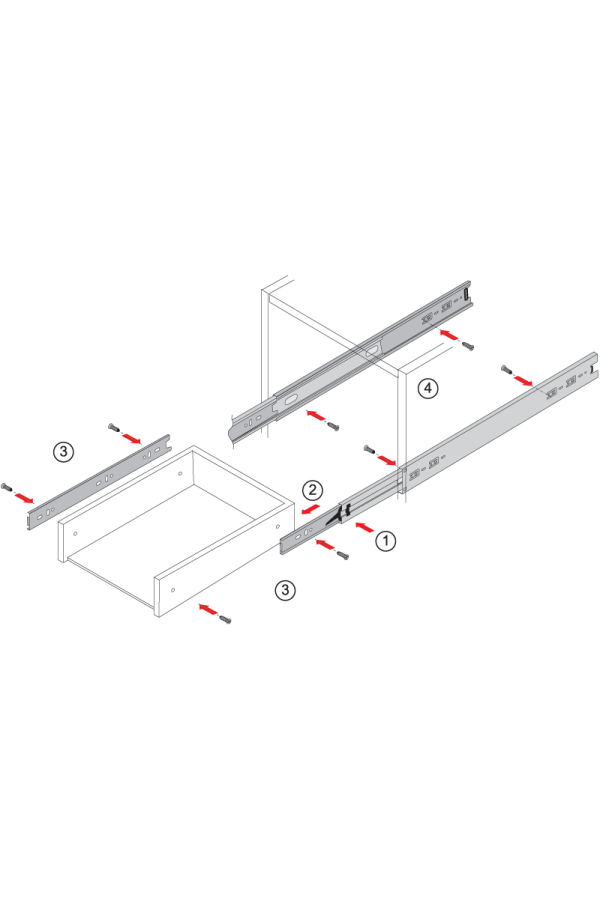 4

3

2

1

3