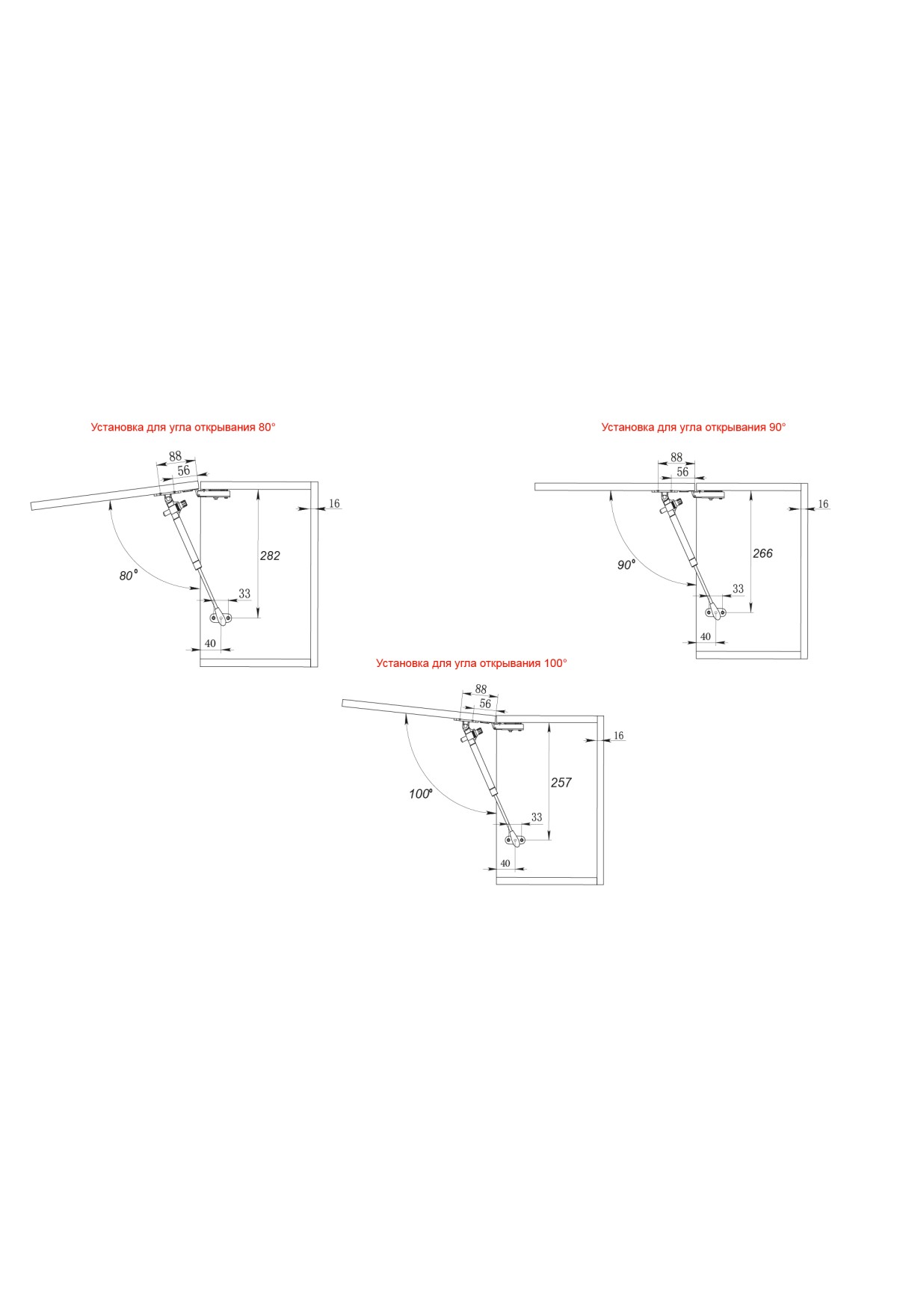 Установка для угла открывания 80°

88
56
16
282
80°
33
40

Установка для угла открывания 90°

88
56
16
266
90°
33
40

Установка для угла открывания 100°

88
56
16
257
100°
33
40