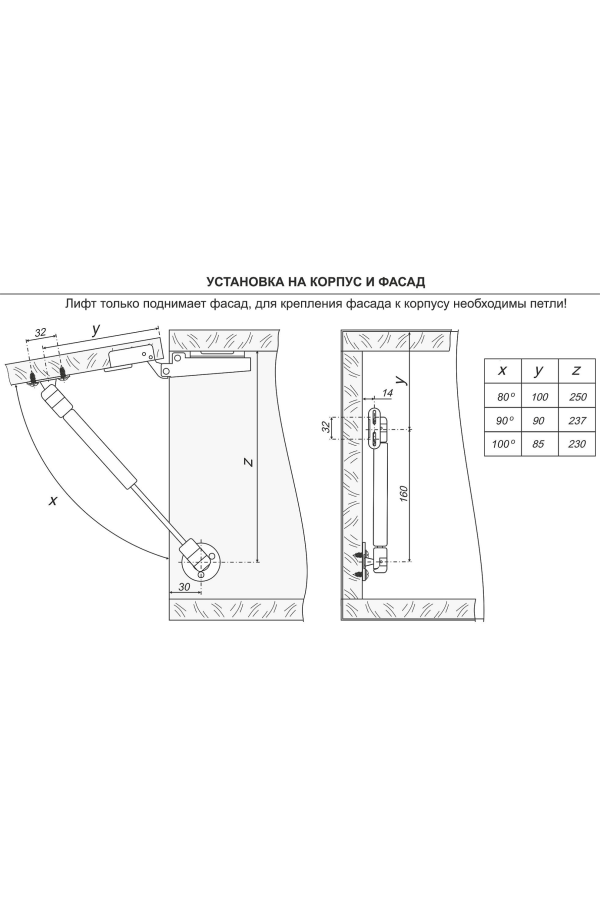 УСТАНОВКА НА КОРПУС И ФАСАД

Лифт только поднимает фасад, для крепления фасада к корпусу необходимы петли!

32

y

z

x

30

14

y

32

160

| x | y | z |
|---|---|---|
| 80° | 100 | 250 |
| 90° | 90 | 237 |
| 100° | 85 | 230 |