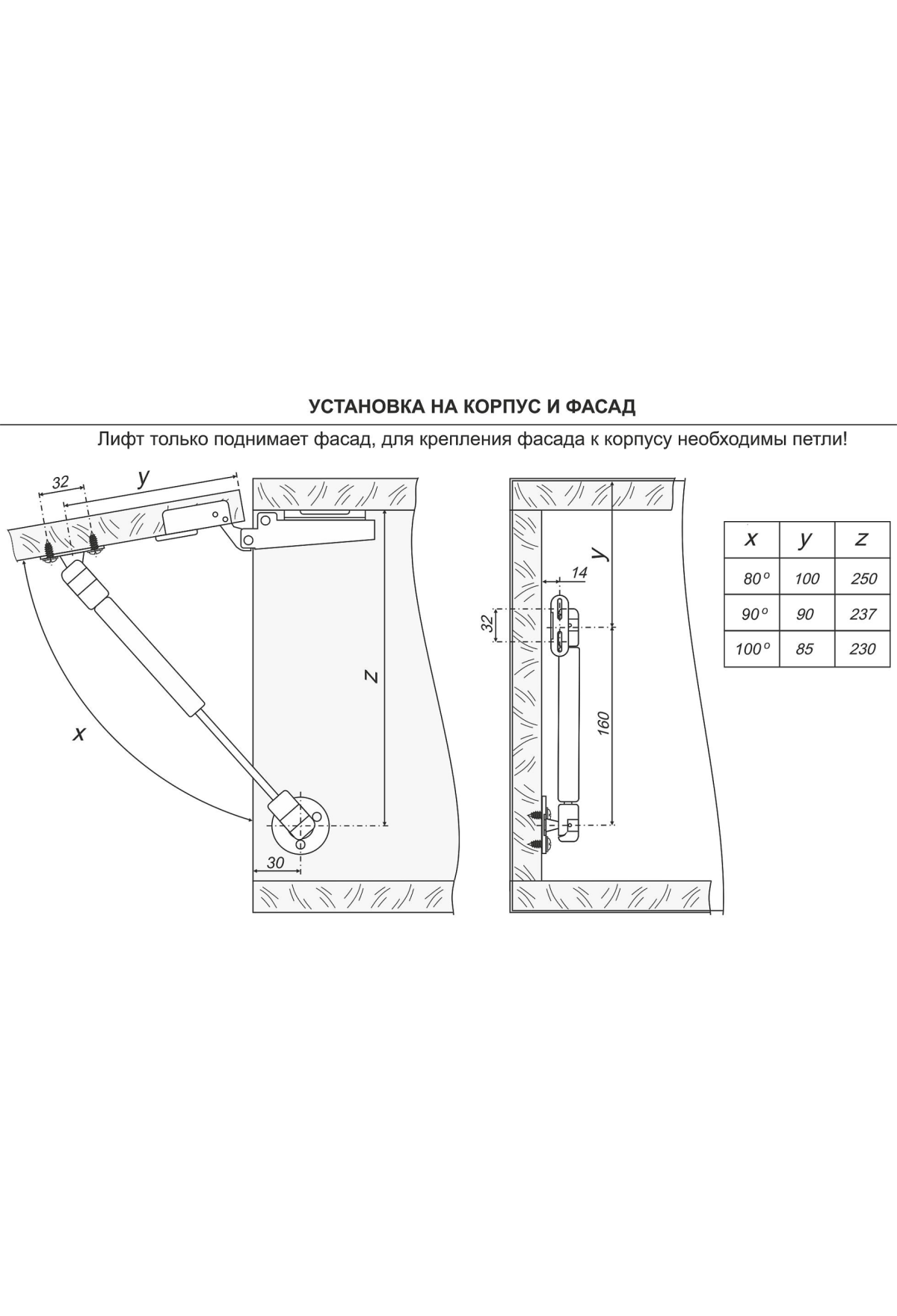 УСТАНОВКА НА КОРПУС И ФАСАД

Лифт только поднимает фасад, для крепления фасада к корпусу необходимы петли!

32

y

z

x

30

y

14

32

160

| x | y | z |
|---|---|---|
| 80° | 100 | 250 |
| 90° | 90 | 237 |
| 100° | 85 | 230 |