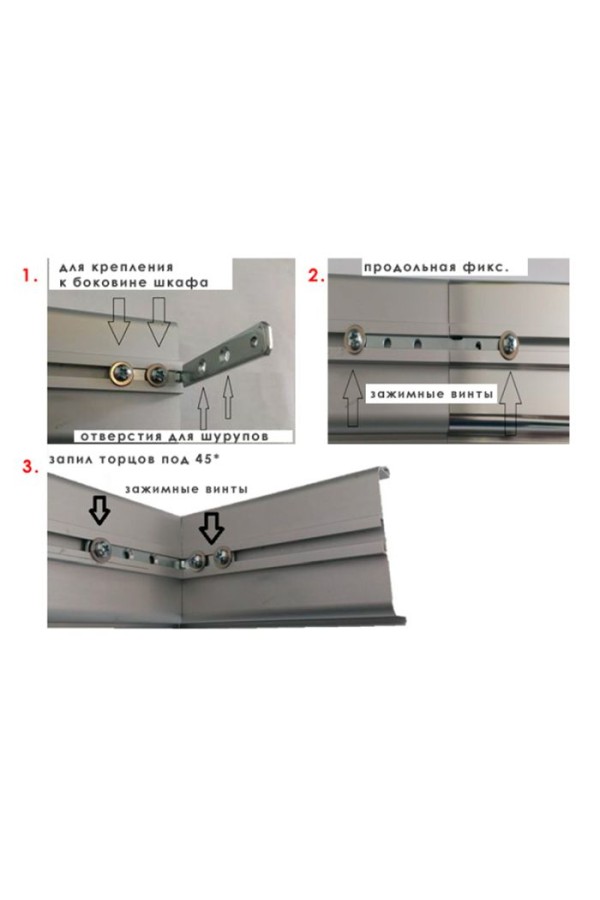 1. для крепления к боковине шкафа

отверстия для шурупов

2. продольная фикс.

зажимные винты

3. запил торцов под 45°

зажимные винты