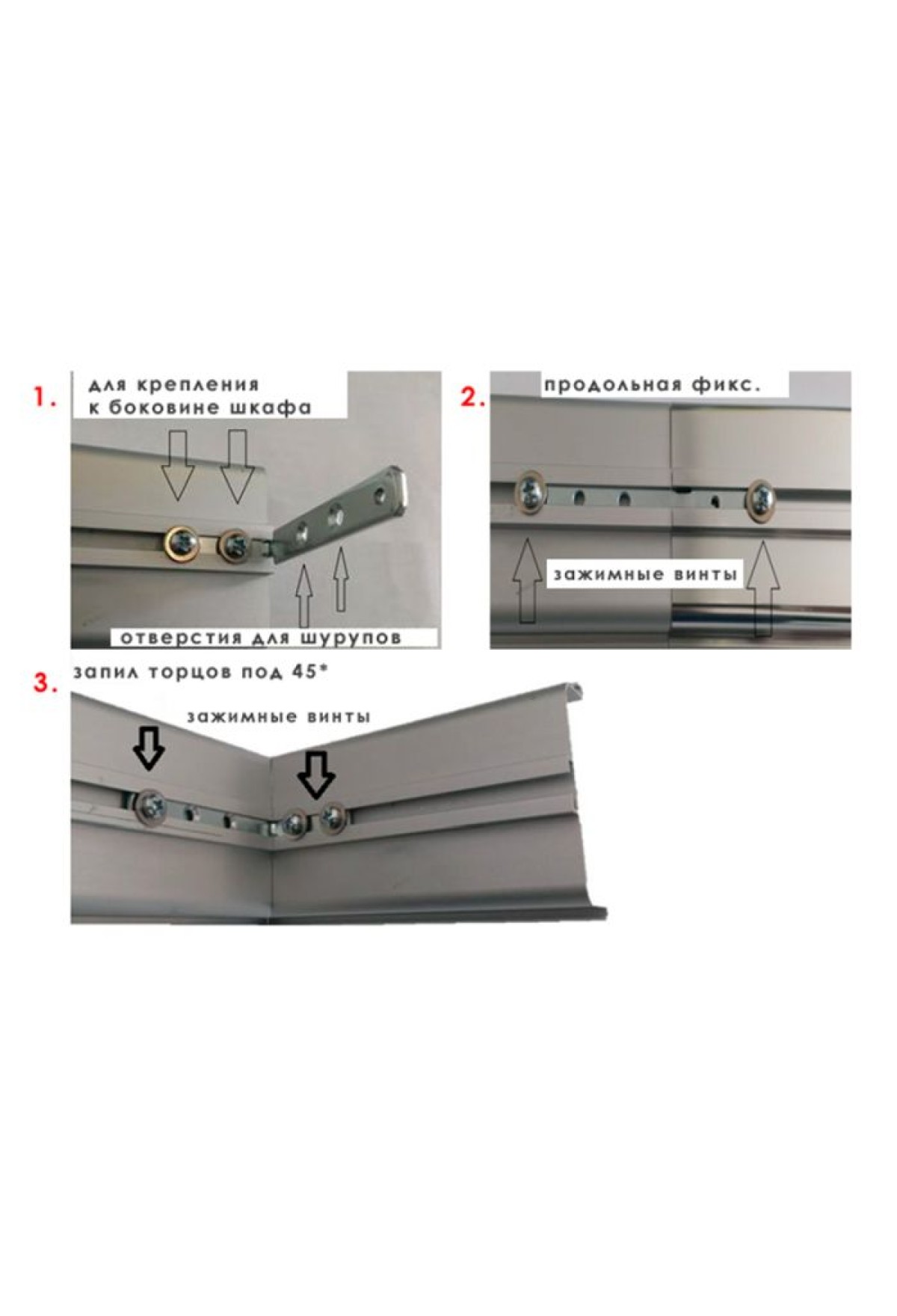 1. для крепления к боковине шкафа

отверстия для шурупов

2. продольная фикс.

зажимные винты

3. запил торцов под 45*

зажимные винты